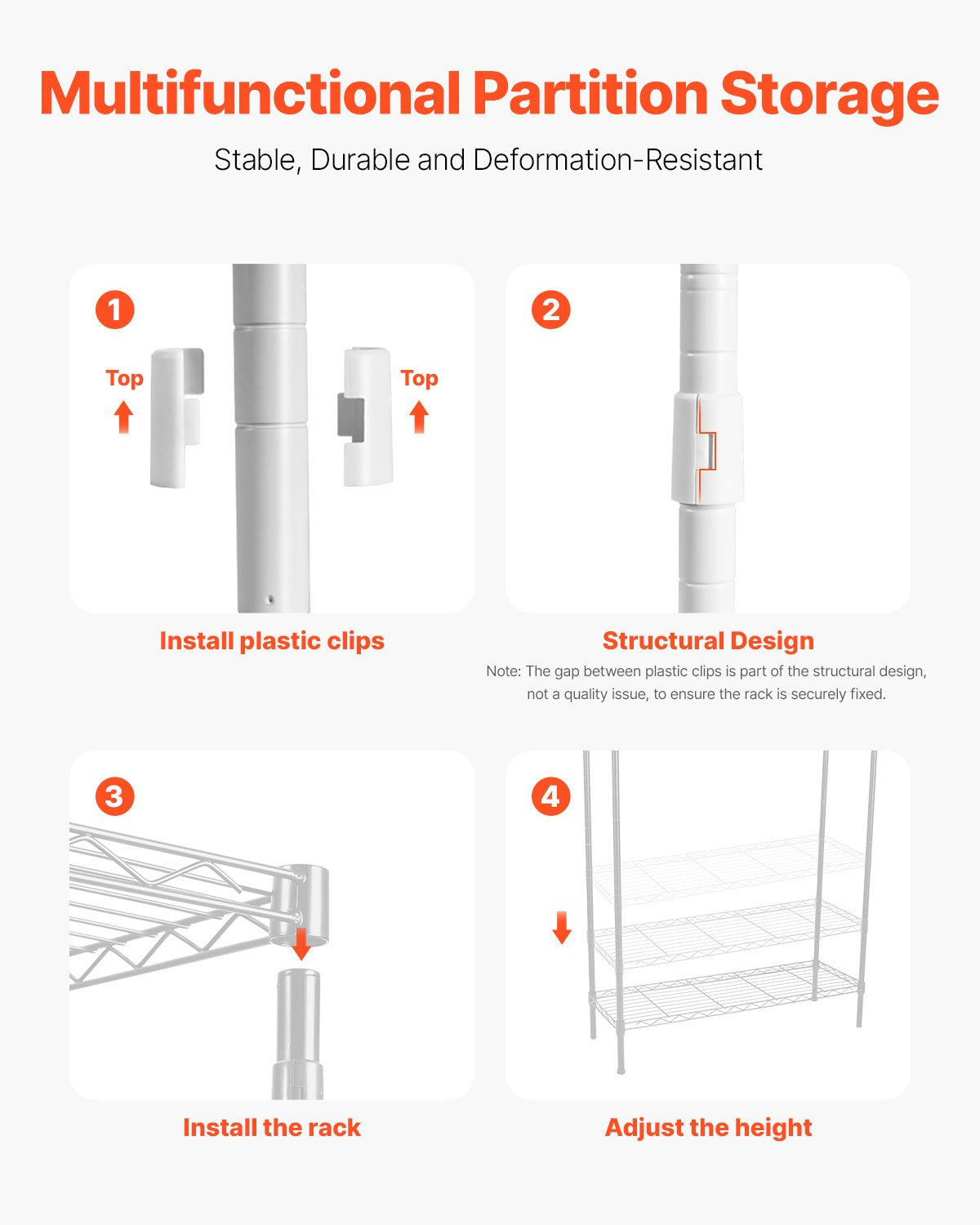 Multifunctional Partition Storage

Stable, Durable and Deformation-Resistant

1

Top

Top

Install plastic clips

2

Structural Design

Note: The gap between plastic clips is part of the structural design, not a quality issue, to ensure the rack is securely fixed.

3

Install the rack

4

Adjust the height