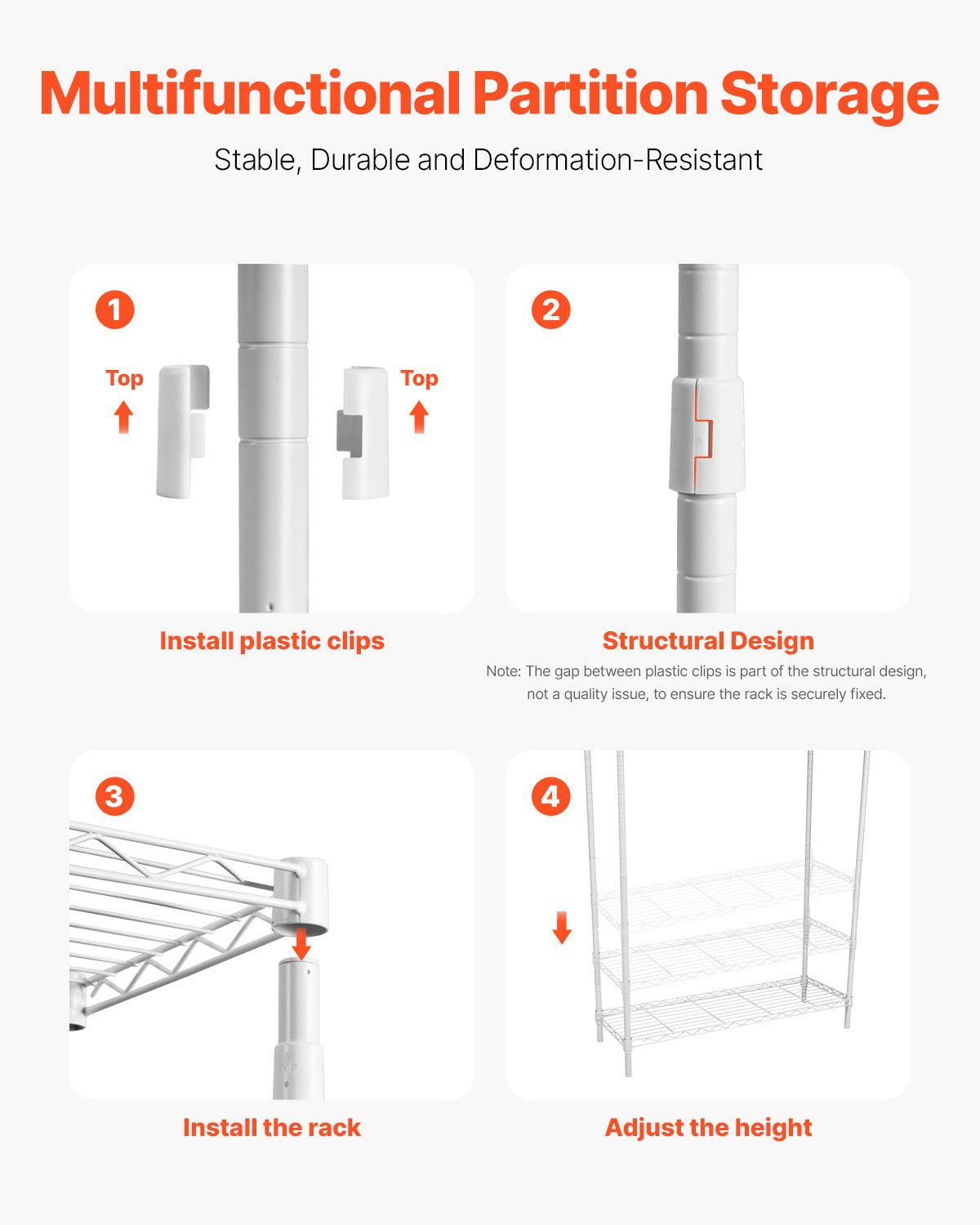 Multifunctional Partition Storage

Stable, Durable and Deformation-Resistant

1

Top

Top

Install plastic clips

2

Structural Design

Note: The gap between plastic clips is part of the structural design, not a quality issue, to ensure the rack is securely fixed.

3

Install the rack

4

Adjust the height