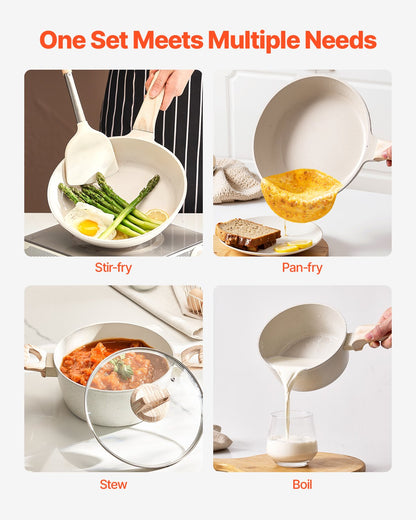 One Set Meets Multiple Needs

Stir-fry

Pan-fry

Stew

Boil