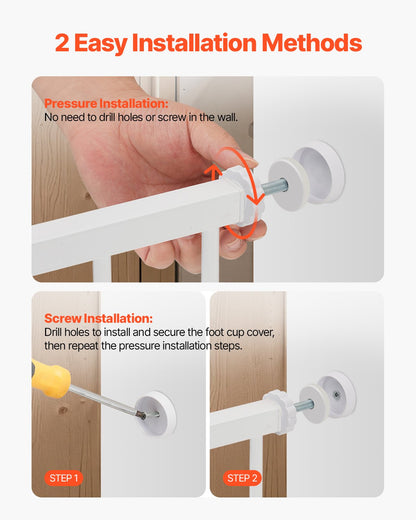 2 Easy Installation Methods

Pressure Installation:
No need to drill holes or screw in the wall.

Screw Installation:
Drill holes to install and secure the foot cup cover, then repeat the pressure installation steps.

STEP 1

STEP 2