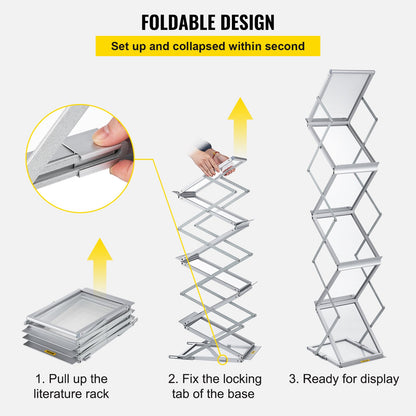 FOLDABLE DESIGN

Set up and collapsed within second

1. Pull up the literature rack

2. Fix the locking tab of the base

3. Ready for display