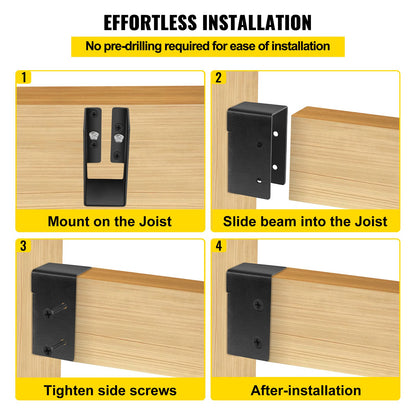 EFFORTLESS INSTALLATION

No pre-drilling required for ease of installation

1

Mount on the Joist

2

Slide beam into the Joist

3

Tighten side screws

4

After-installation