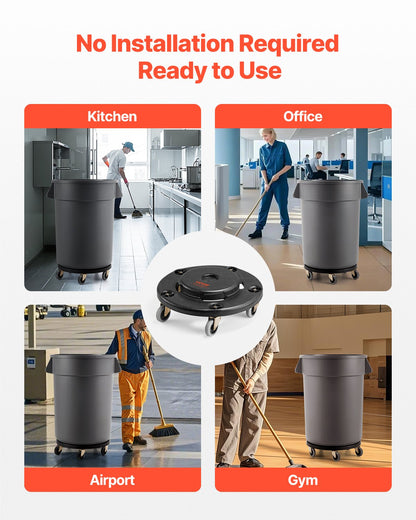 No Installation Required
Ready to Use

Kitchen

Office

Airport

Gym