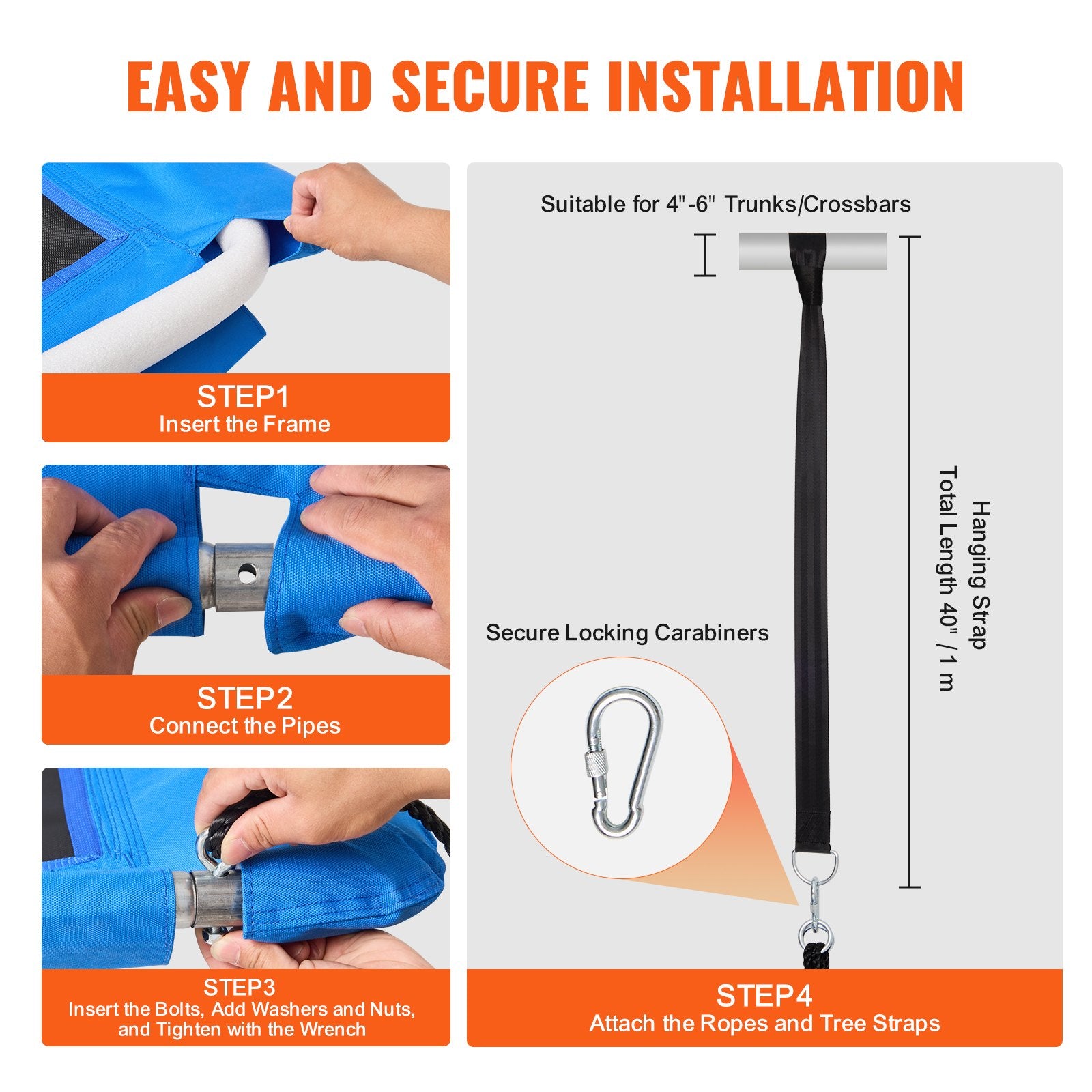 EASY AND SECURE INSTALLATION

STEP1
Insert the Frame

STEP2
Connect the Pipes

STEP3
Insert the Bolts, Add Washers and Nuts, and Tighten with the Wrench

Suitable for 4"-6" Trunks/Crossbars

Hanging Strap
Total Length 40" / 1 m

Secure Locking Carabiners

STEP4
Attach the Ropes and Tree Straps