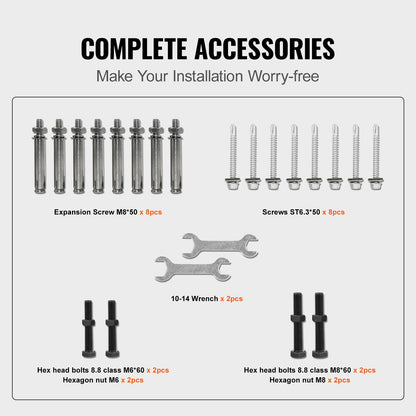 COMPLETE ACCESSORIES

Make Your Installation Worry-free

Expansion Screw M8*50 x 8pcs

Screws ST6.3*50 x 8pcs

10-14 Wrench x 2pcs

Hex head bolts 8.8 class M6*60 x 2pcs
Hexagon nut M6 x 2pcs

Hex head bolts 8.8 class M8*60 x 2pcs
Hexagon nut M8 x 2pcs