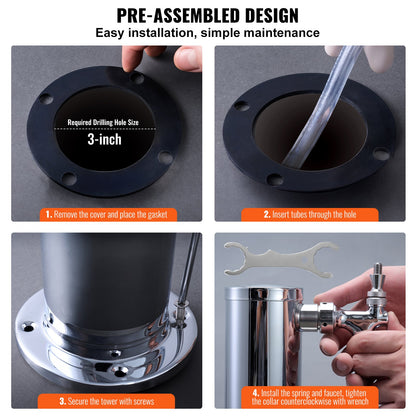 PRE-ASSEMBLED DESIGN

Easy installation, simple maintenance

Required Drilling Hole Size

3-inch

1. Remove the cover and place the gasket

2. Insert tubes through the hole

3. Secure the tower with screws

4. Install the spring and faucet, tighten the collar counterclockwise with wrench