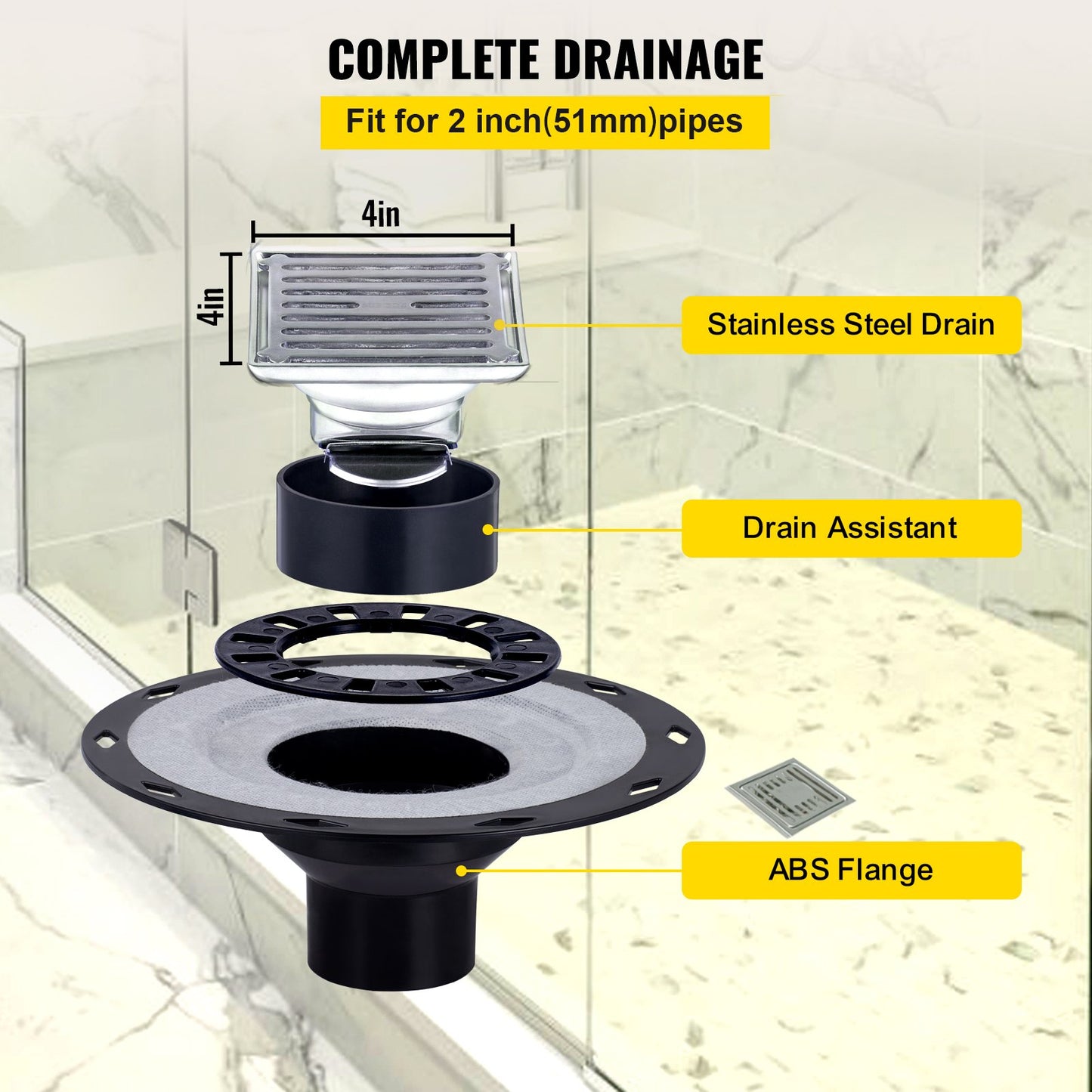 COMPLETE DRAINAGE

Fit for 2 inch(51mm)pipes

4in

4in

Stainless Steel Drain

Drain Assistant

ABS Flange