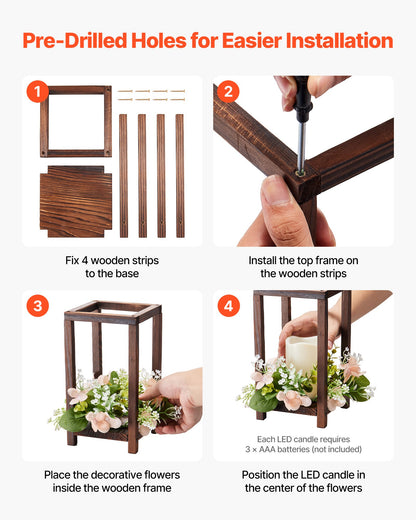 Pre-Drilled Holes for Easier Installation

1

Fix 4 wooden strips to the base

2

Install the top frame on the wooden strips

3

Place the decorative flowers inside the wooden frame

4

Each LED candle requires 3 × AAA batteries (not included)

Position the LED candle in the center of the flowers