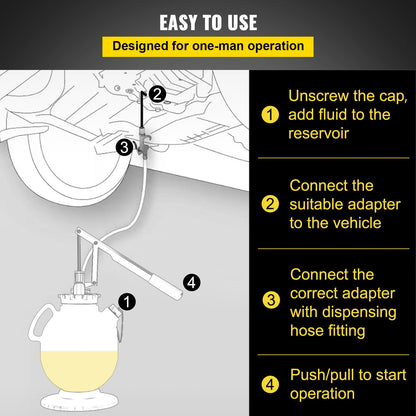 EASY TO USE

Designed for one-man operation

2

3

4

1

1 Unscrew the cap, add fluid to the reservoir

2 Connect the suitable adapter to the vehicle

3 Connect the correct adapter with dispensing hose fitting

4 Push/pull to start operation