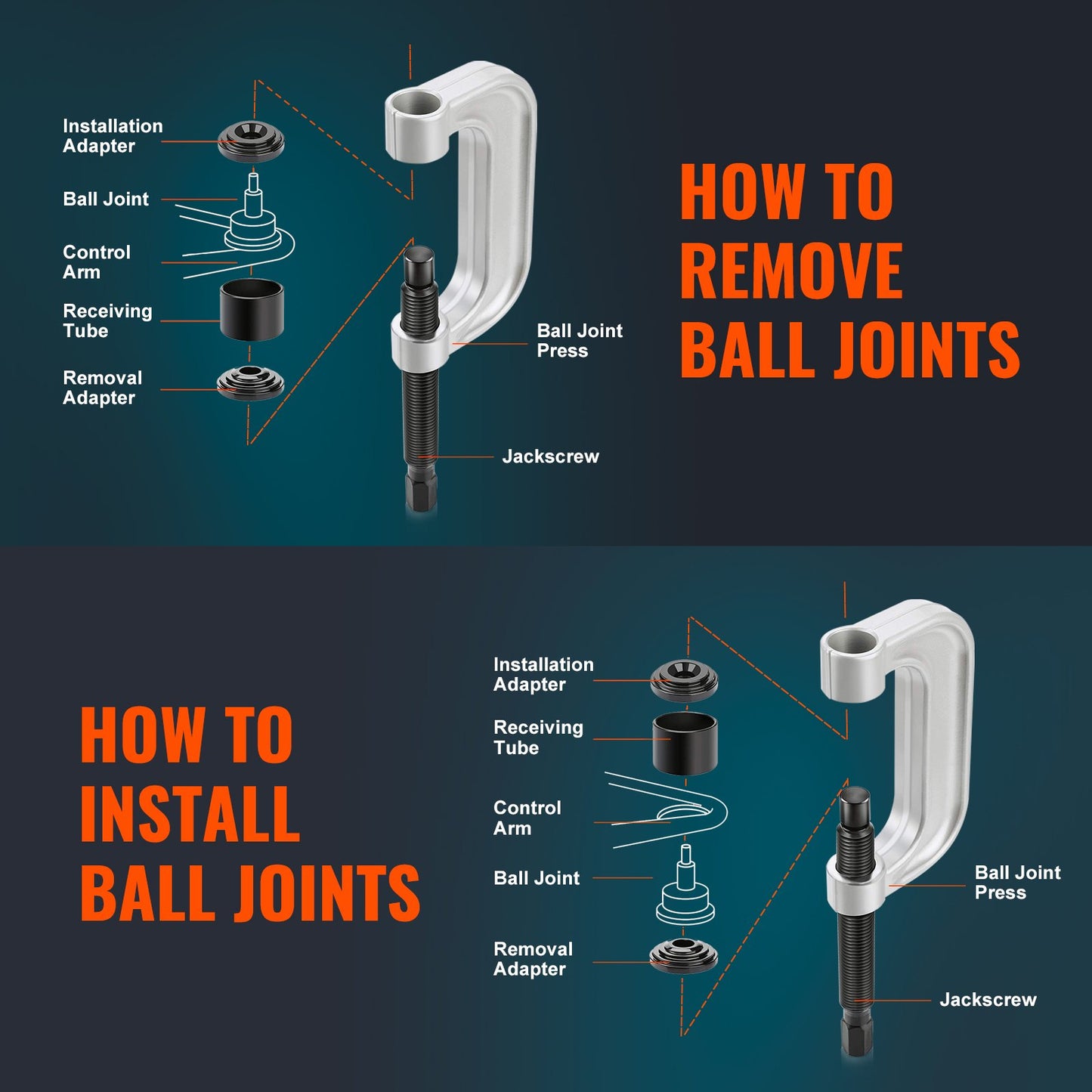 Installation Adapter

Ball Joint

Control Arm

Receiving Tube

Removal Adapter

Ball Joint Press

Jackscrew

HOW TO REMOVE BALL JOINTS

HOW TO INSTALL BALL JOINTS

Installation Adapter

Receiving Tube

Control Arm

Ball Joint

Removal Adapter

Ball Joint Press

Jackscrew