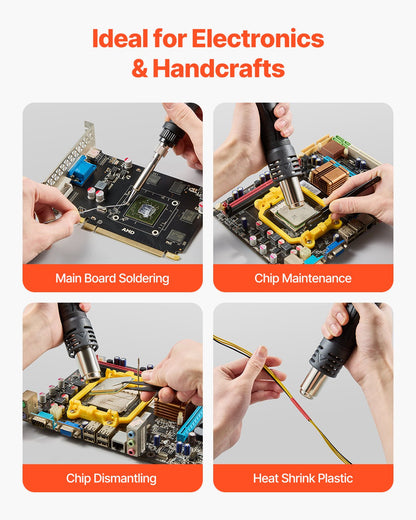 Ideal for Electronics & Handcrafts

AMD

Main Board Soldering

Chip Maintenance

Chip Dismantling

Heat Shrink Plastic