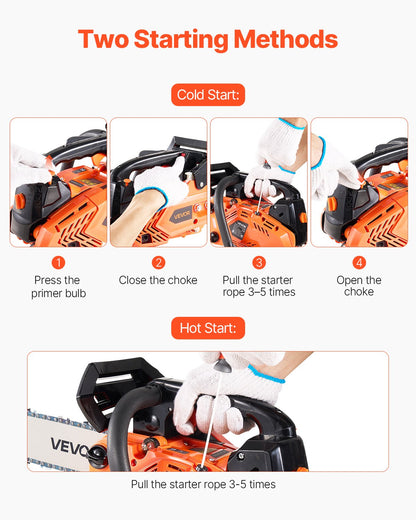 Two Starting Methods

Cold Start:

VEVOR

1
Press the primer bulb

2
Close the choke

3
Pull the starter rope 3–5 times

4
Open the choke

Hot Start:

VEVO

Pull the starter rope 3-5 times