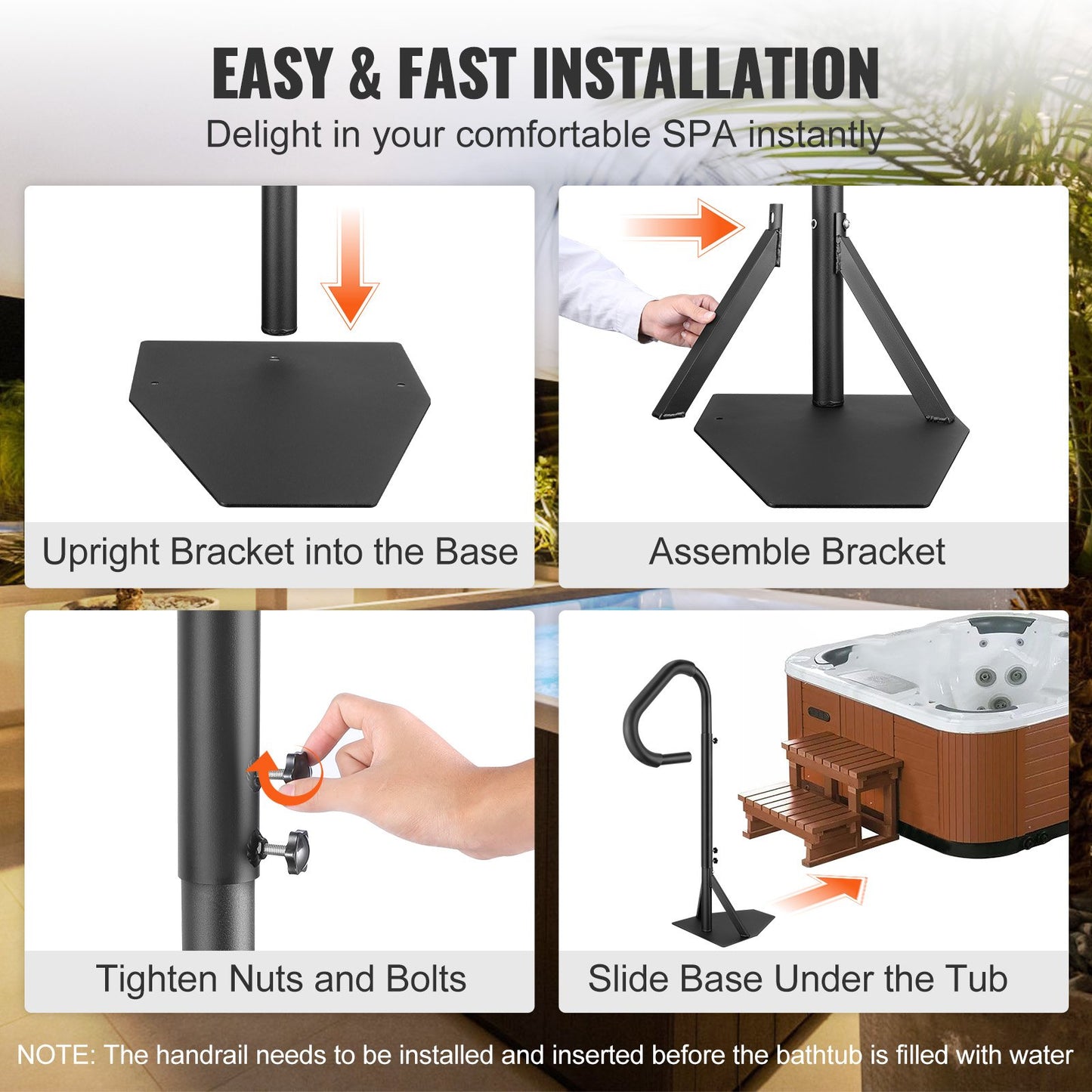 EASY & FAST INSTALLATION

Delight in your comfortable SPA instantly

Upright Bracket into the Base

Assemble Bracket

Tighten Nuts and Bolts

Slide Base Under the Tub

NOTE: The handrail needs to be installed and inserted before the bathtub is filled with water