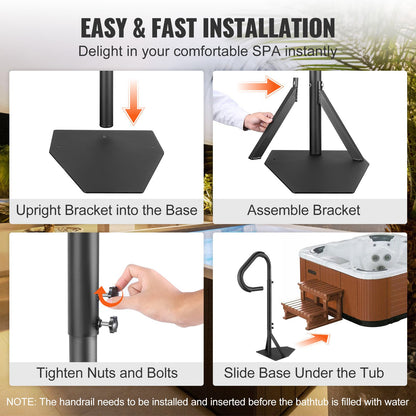 EASY & FAST INSTALLATION
Delight in your comfortable SPA instantly

Upright Bracket into the Base

Assemble Bracket

Tighten Nuts and Bolts

Slide Base Under the Tub

NOTE: The handrail needs to be installed and inserted before the bathtub is filled with water