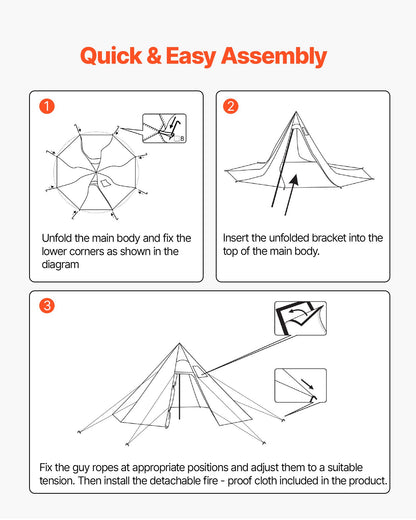 Quick & Easy Assembly

1

8

Unfold the main body and fix the lower corners as shown in the diagram

2

Insert the unfolded bracket into the top of the main body.

3

Fix the guy ropes at appropriate positions and adjust them to a suitable tension. Then install the detachable fire - proof cloth included in the product.