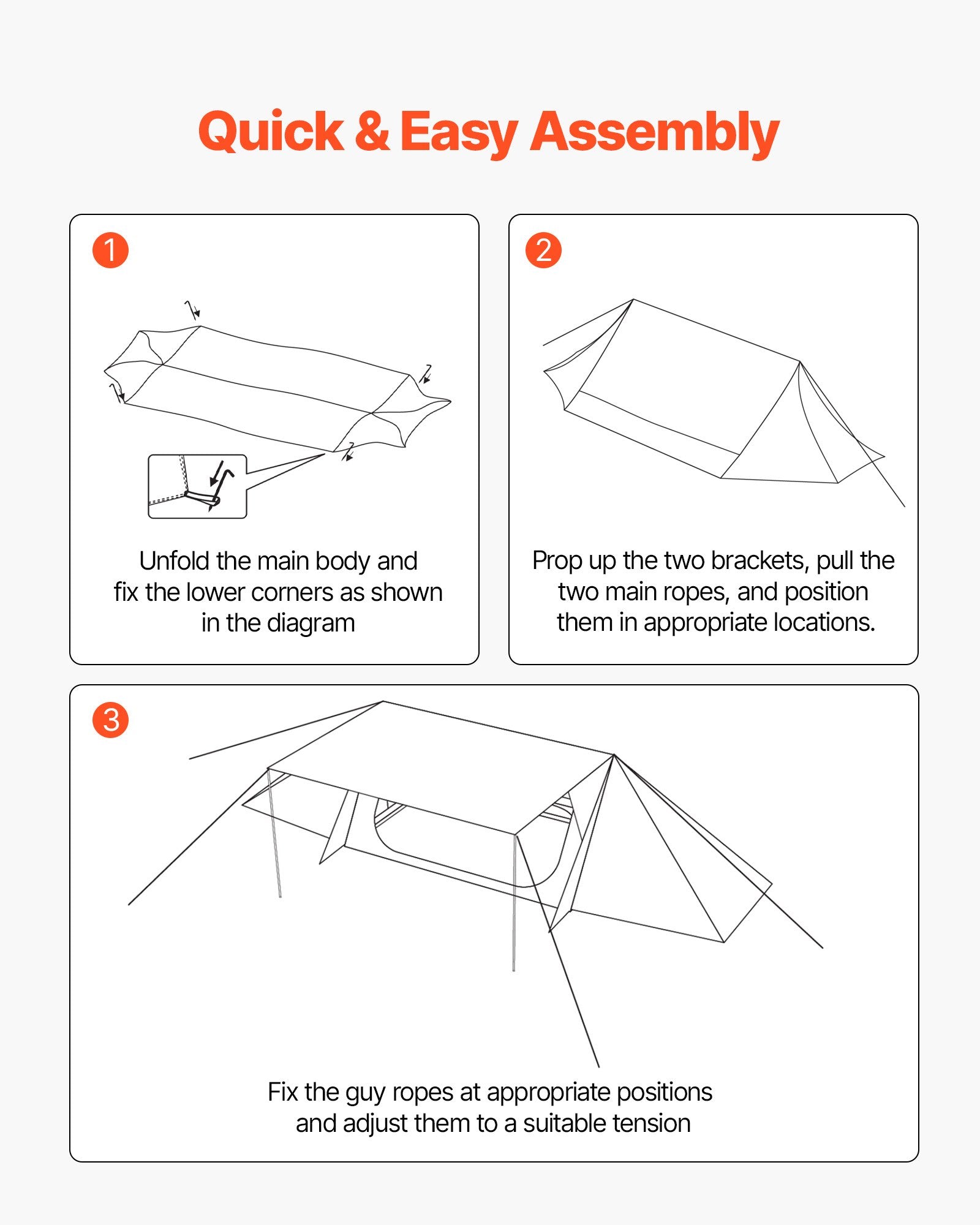 Quick & Easy Assembly

1

Unfold the main body and fix the lower corners as shown in the diagram

2

Prop up the two brackets, pull the two main ropes, and position them in appropriate locations.

3

Fix the guy ropes at appropriate positions and adjust them to a suitable tension