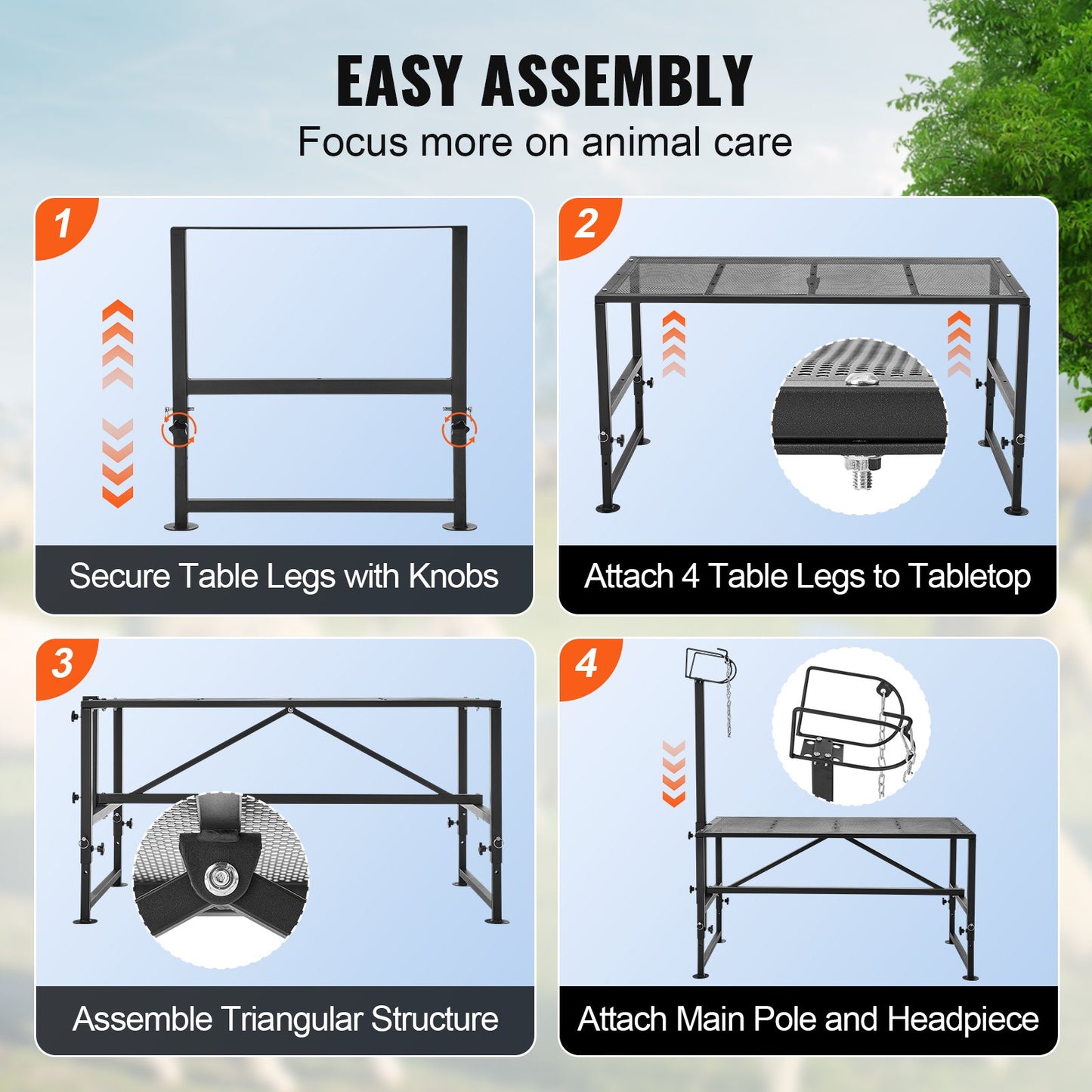 EASY ASSEMBLY
Focus more on animal care

1
Secure Table Legs with Knobs

2
Attach 4 Table Legs to Tabletop

3
Assemble Triangular Structure

4
Attach Main Pole and Headpiece