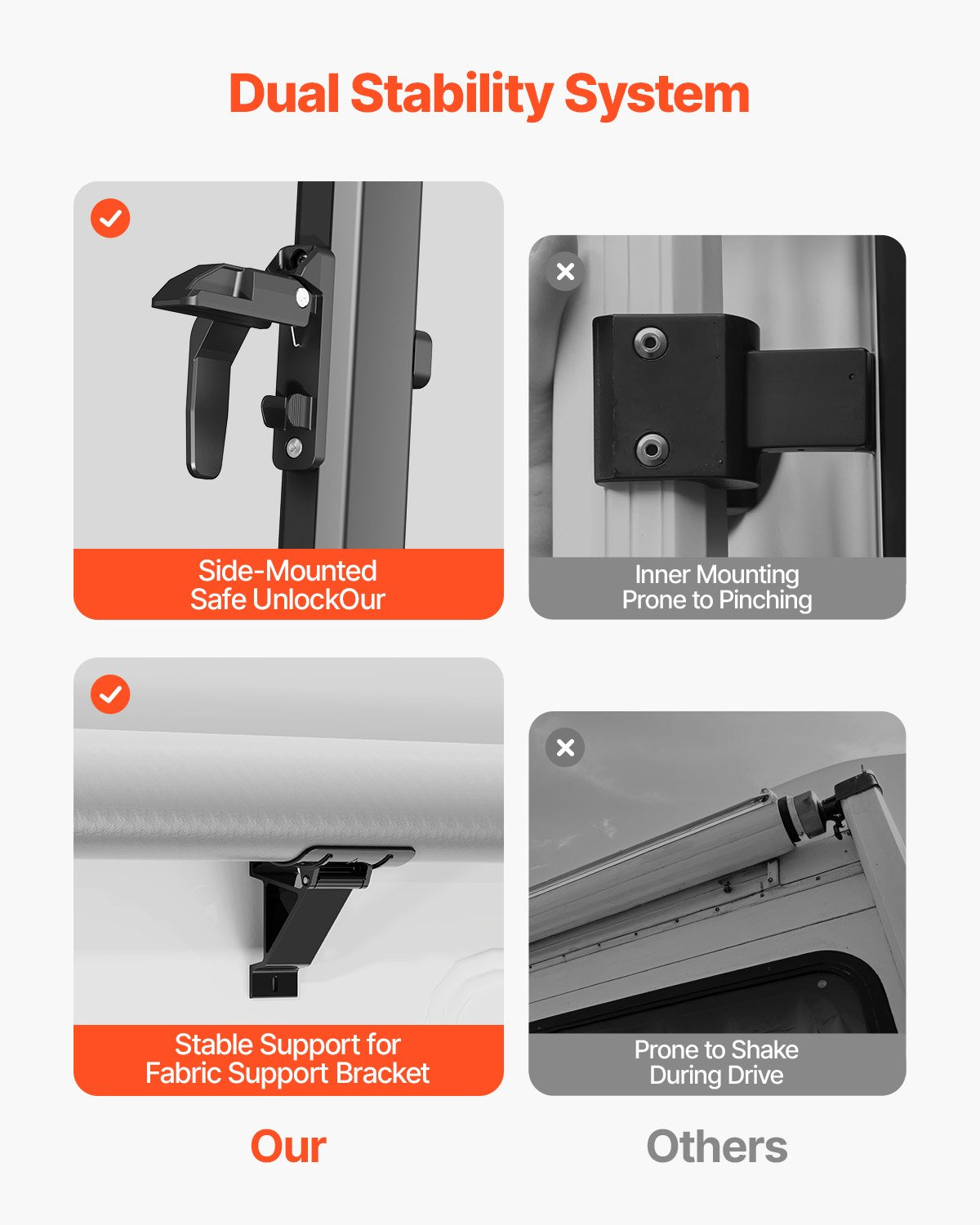 Dual Stability System

Side-Mounted
Safe UnlockOur

Inner Mounting
Prone to Pinching

Stable Support for
Fabric Support Bracket

Prone to Shake
During Drive

Our

Others