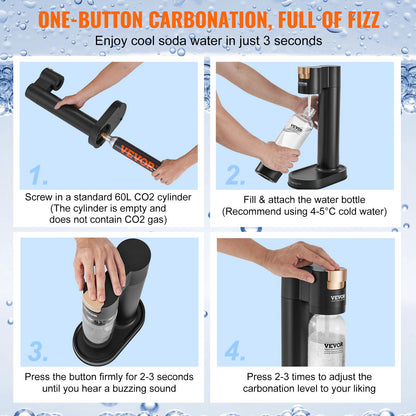 ONE-BUTTON CARBONATION, FULL OF FIZZ
Enjoy cool soda water in just 3 seconds

VEVOR

1.
Screw in a standard 60L CO2 cylinder (The cylinder is empty and does not contain CO2 gas)

VEVOR

2.
Fill & attach the water bottle (Recommend using 4-5°C cold water)

3.
Press the button firmly for 2-3 seconds until you hear a buzzing sound

VEVOR
VEVOR

4.
Press 2-3 times to adjust the carbonation level to your liking