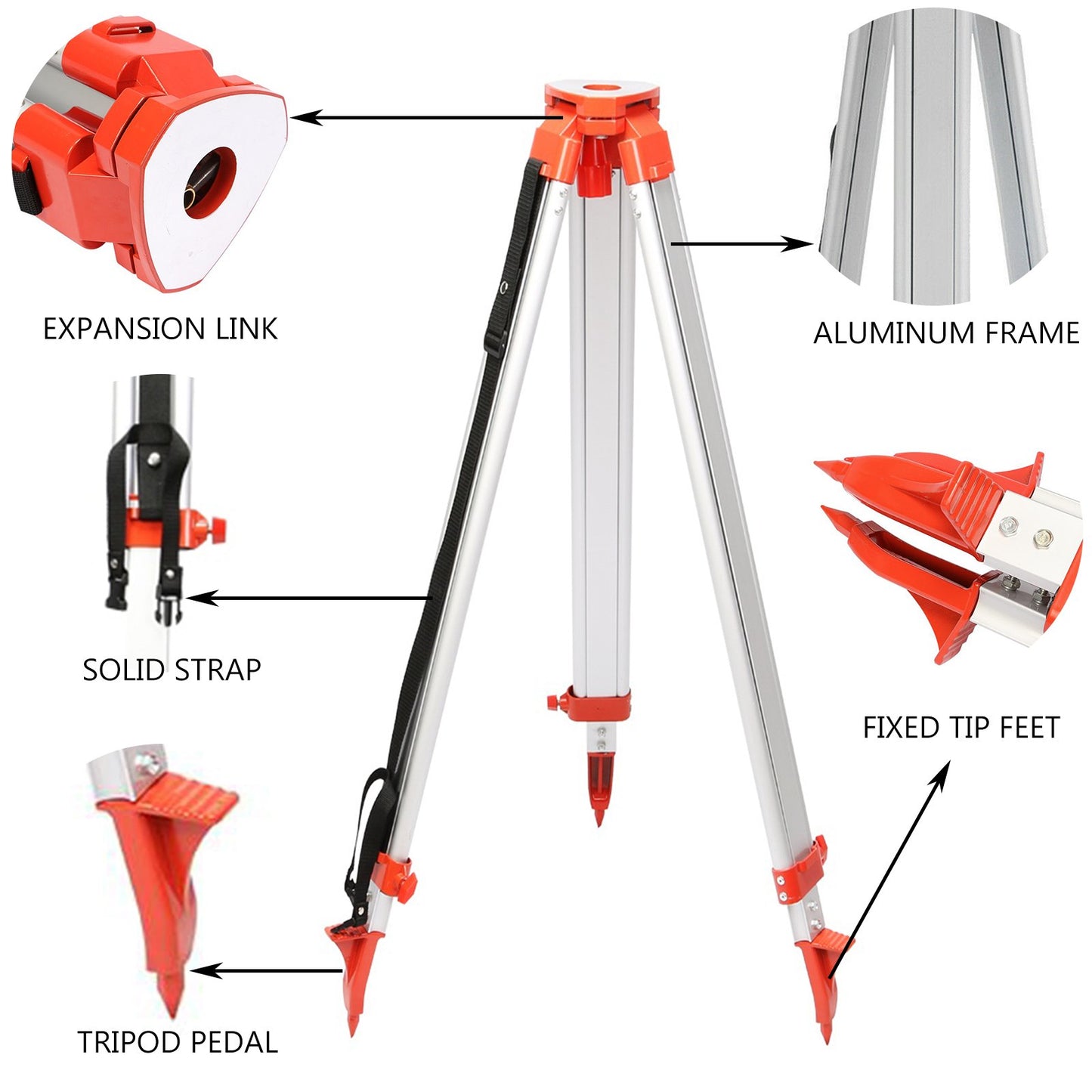 EXPANSION LINK

ALUMINUM FRAME

SOLID STRAP

FIXED TIP FEET

TRIPOD PEDAL