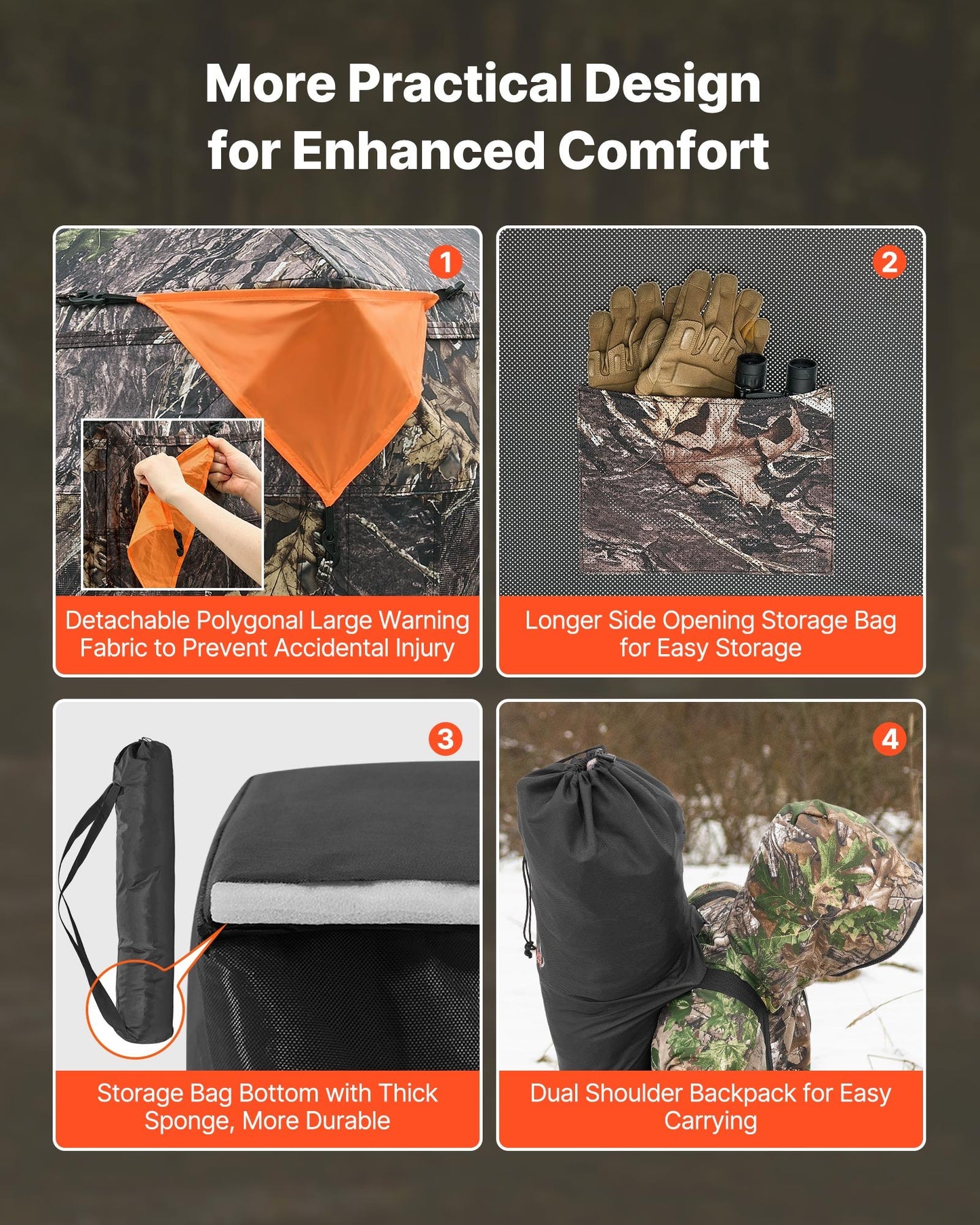 More Practical Design for Enhanced Comfort

1

Detachable Polygonal Large Warning Fabric to Prevent Accidental Injury

2

Longer Side Opening Storage Bag for Easy Storage

3

Storage Bag Bottom with Thick Sponge, More Durable

4

Dual Shoulder Backpack for Easy Carrying