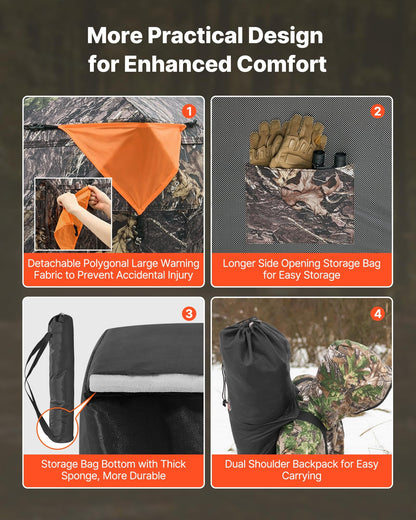 More Practical Design for Enhanced Comfort

1

Detachable Polygonal Large Warning Fabric to Prevent Accidental Injury

2

Longer Side Opening Storage Bag for Easy Storage

3

Storage Bag Bottom with Thick Sponge, More Durable

4

Dual Shoulder Backpack for Easy Carrying