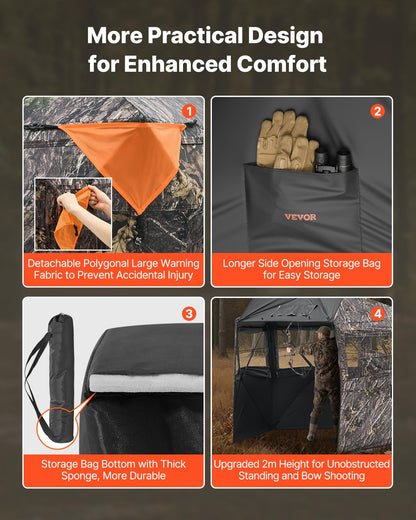 More Practical Design for Enhanced Comfort

1

Detachable Polygonal Large Warning Fabric to Prevent Accidental Injury

2

VEVOR

Longer Side Opening Storage Bag for Easy Storage

3

Storage Bag Bottom with Thick Sponge, More Durable

4

Upgraded 2m Height for Unobstructed Standing and Bow Shooting