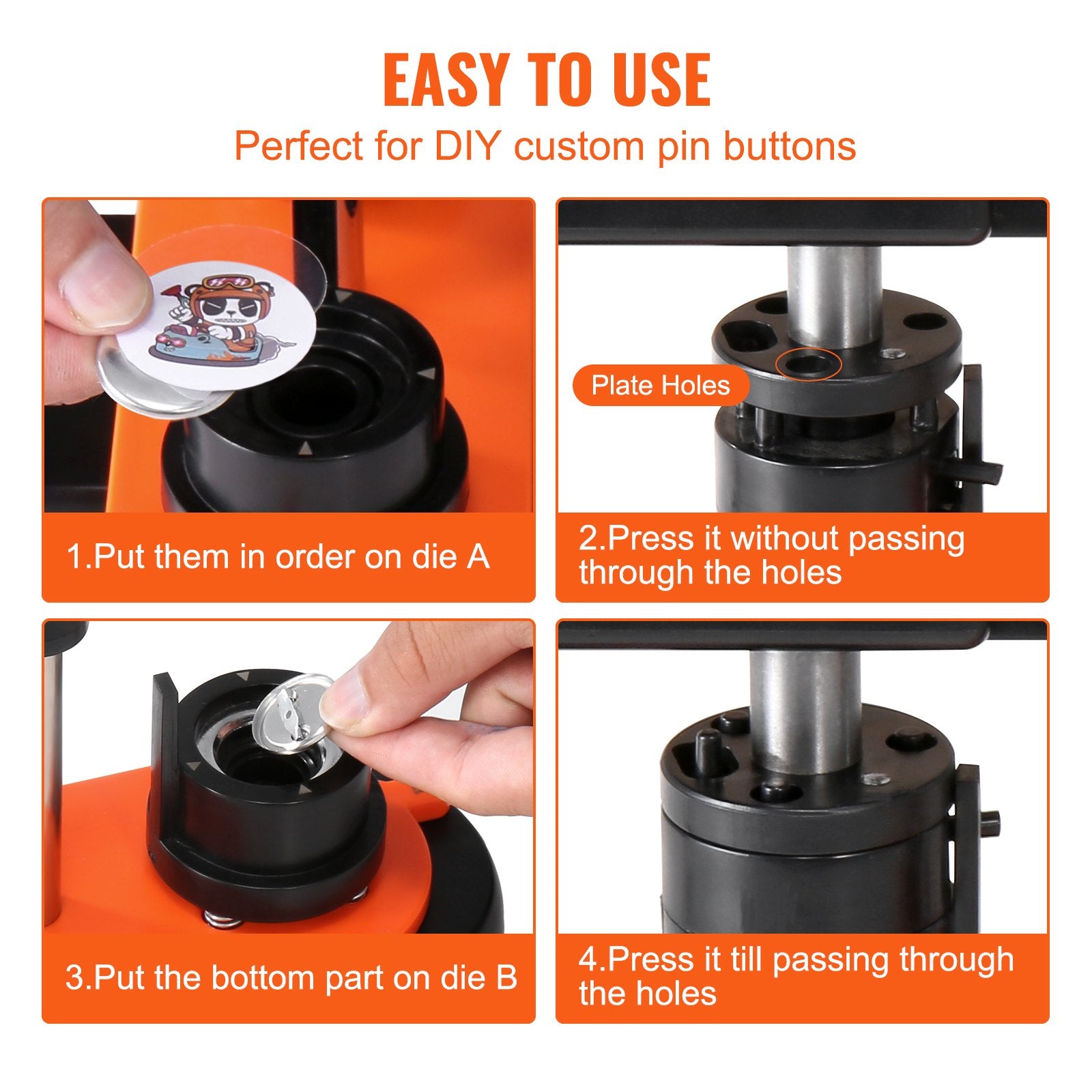 EASY TO USE

Perfect for DIY custom pin buttons

1.Put them in order on die A

Plate Holes

2.Press it without passing through the holes

3.Put the bottom part on die B

4.Press it till passing through the holes