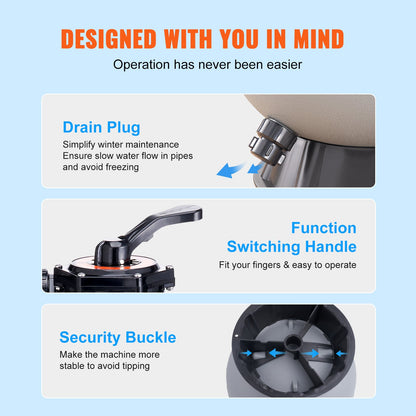 DESIGNED WITH YOU IN MIND

Operation has never been easier

Drain Plug

Simplify winter maintenance
Ensure slow water flow in pipes and avoid freezing

Function Switching Handle

Fit your fingers & easy to operate

Security Buckle

Make the machine more stable to avoid tipping