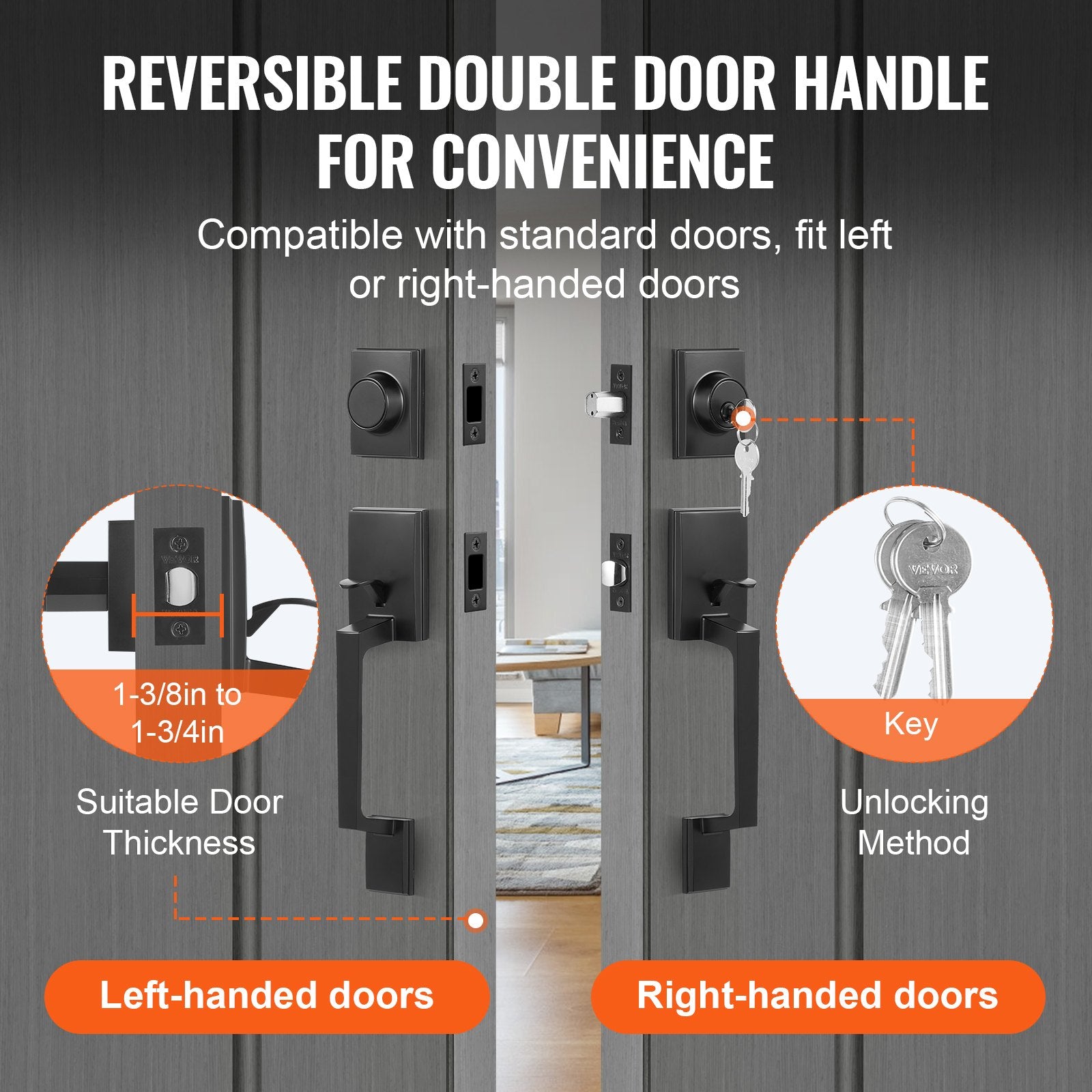 REVERSIBLE DOUBLE DOOR HANDLE FOR CONVENIENCE

Compatible with standard doors, fit left or right-handed doors

VEVOR

1-3/8in to 1-3/4in

Suitable Door Thickness

VEVOR

Key

Unlocking Method

Left-handed doors

Right-handed doors