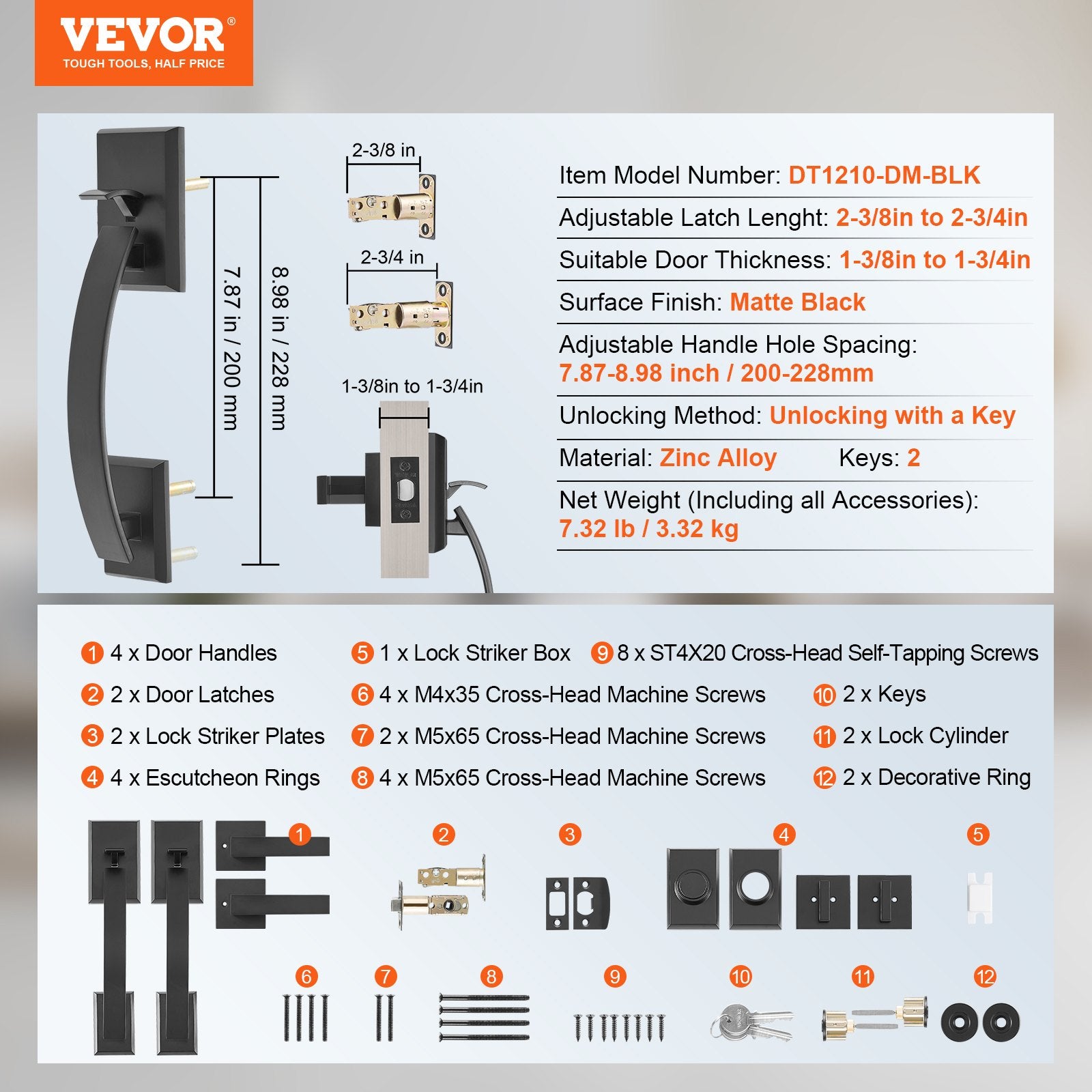 VEVOR®
TOUGH TOOLS, HALF PRICE

7.87 in / 200 mm
8.98 in / 228 mm
2-3/8 in
2-3/4 in
1-3/8in to 1-3/4in

Item Model Number: DT1210-DM-BLK
Adjustable Latch Lenght: 2-3/8in to 2-3/4in
Suitable Door Thickness: 1-3/8in to 1-3/4in
Surface Finish: Matte Black
Adjustable Handle Hole Spacing: 7.87-8.98 inch / 200-228mm
Unlocking Method: Unlocking with a Key
Material: Zinc Alloy Keys: 2
Net Weight (Including all Accessories): 7.32 lb / 3.32 kg

1 4 x Door Handles
2 2 x Door Latches
3 2 x Lock Striker Plates
4 4 x Escutcheon Rings
5 1 x Lock Striker Box
6 4 x M4x35 Cross-Head Machine Screws
7 2 x M5x65 Cross-Head Machine Screws
8 4 x M5x65 Cross-Head Machine Screws
9 8 x ST4X20 Cross-Head Self-Tapping Screws
10 2 x Keys
11 2 x Lock Cylinder
12 2 x Decorative Ring

1 2 3 4 5
6 7 8 9 10 11 12