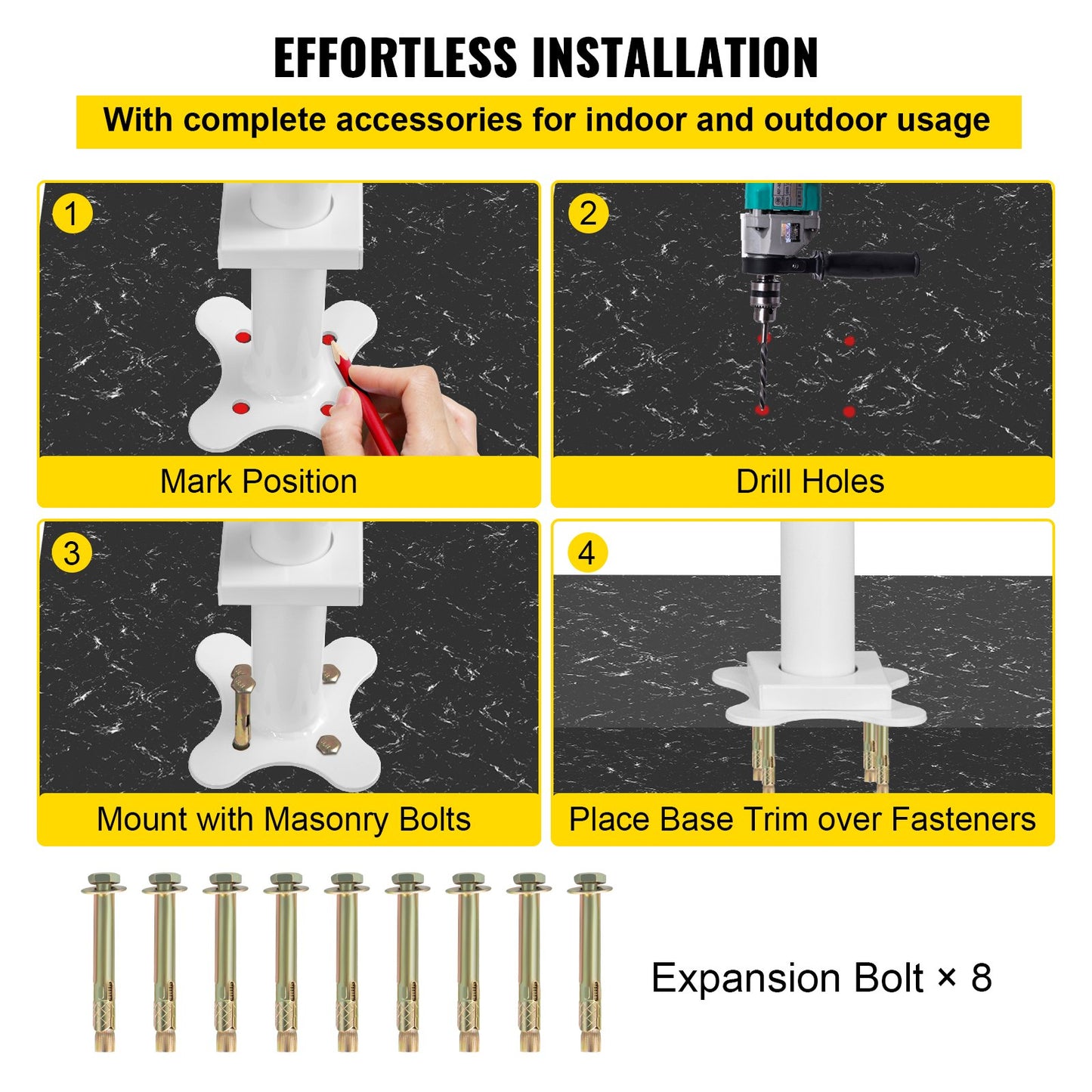 EFFORTLESS INSTALLATION

With complete accessories for indoor and outdoor usage

1
Mark Position

2
Drill Holes

3
Mount with Masonry Bolts

4
Place Base Trim over Fasteners

Expansion Bolt × 8