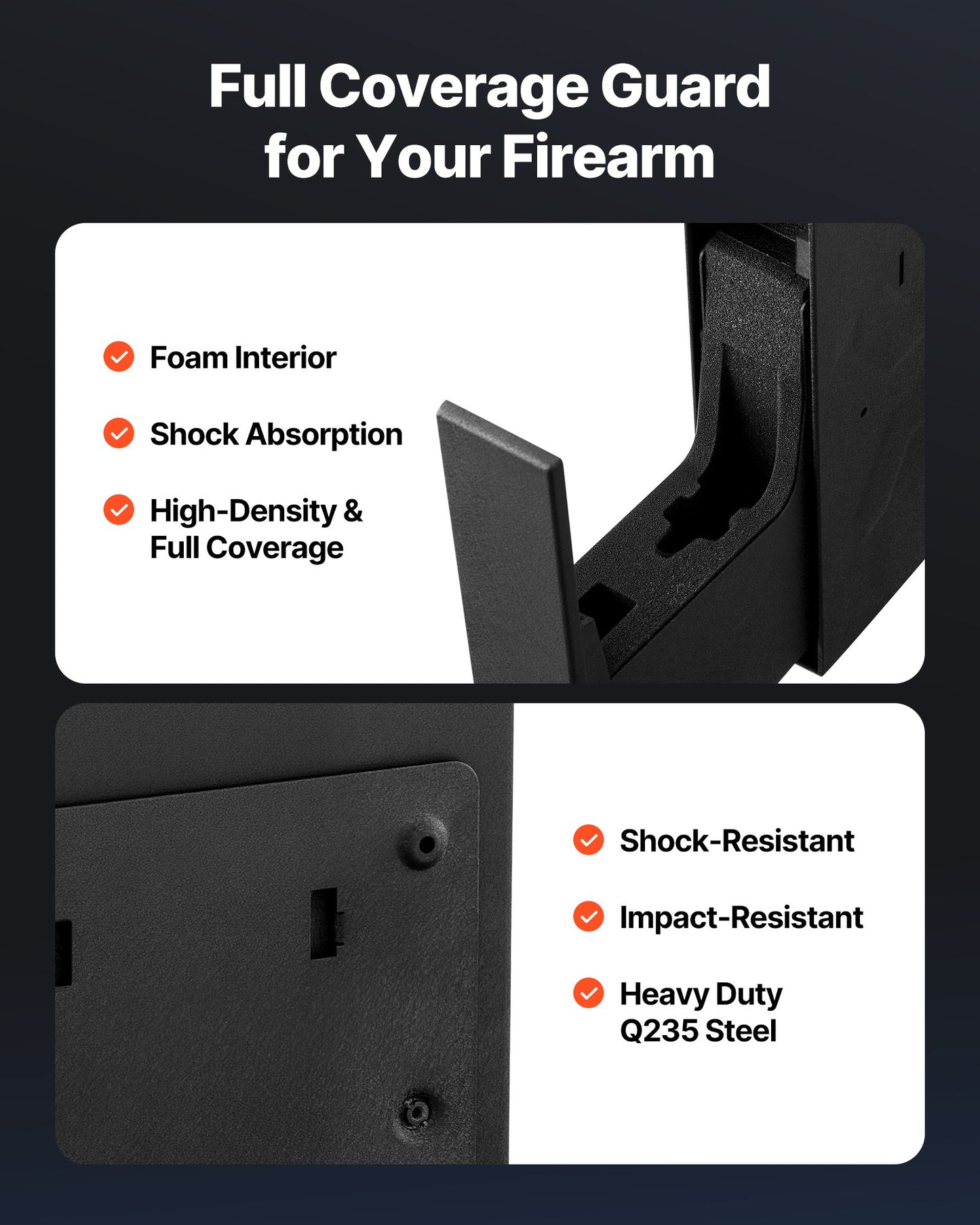 Full Coverage Guard for Your Firearm

Foam Interior

Shock Absorption

High-Density & Full Coverage

Shock-Resistant

Impact-Resistant

Heavy Duty Q235 Steel