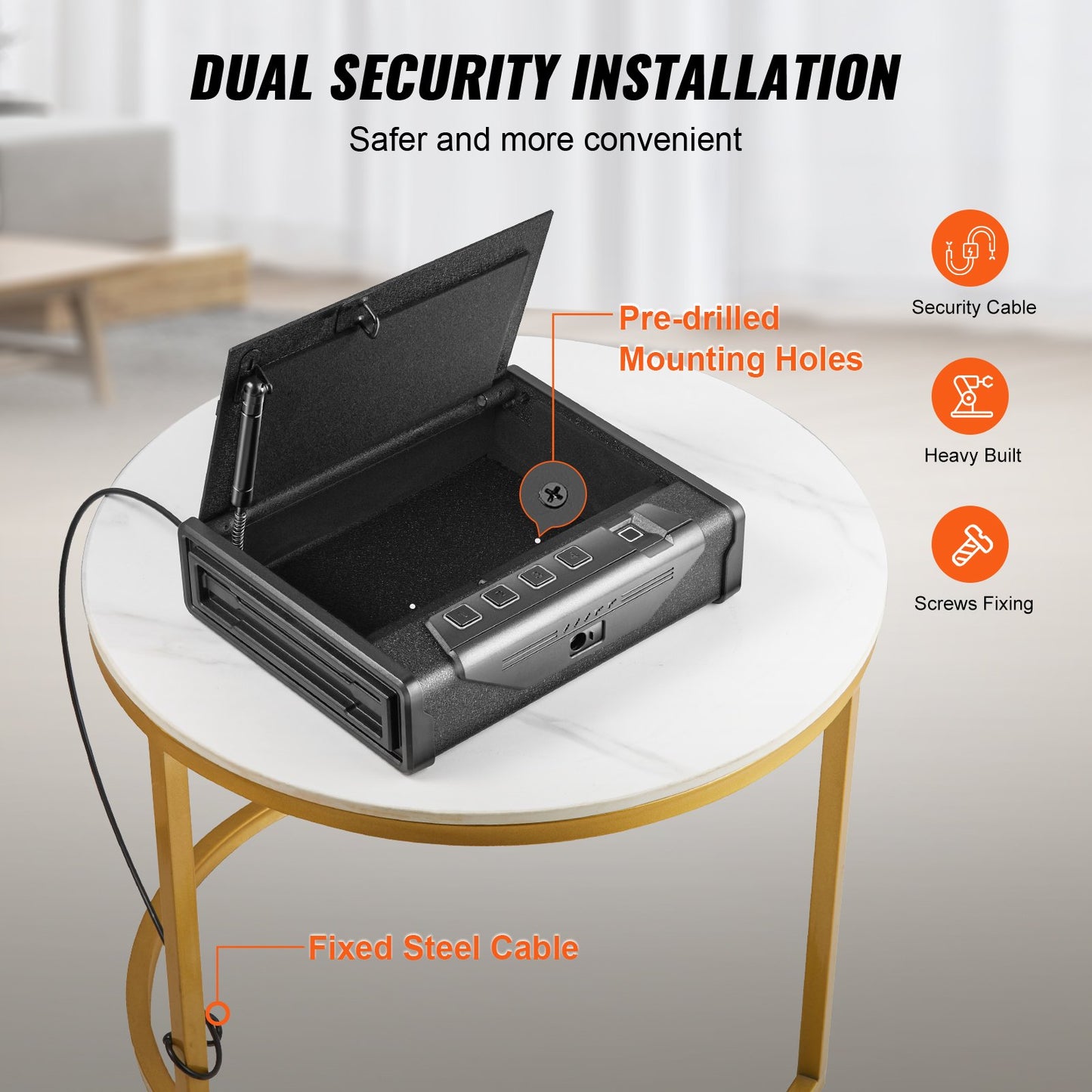 DUAL SECURITY INSTALLATION
Safer and more convenient

Pre-drilled Mounting Holes

Security Cable

Heavy Built

Screws Fixing

Fixed Steel Cable