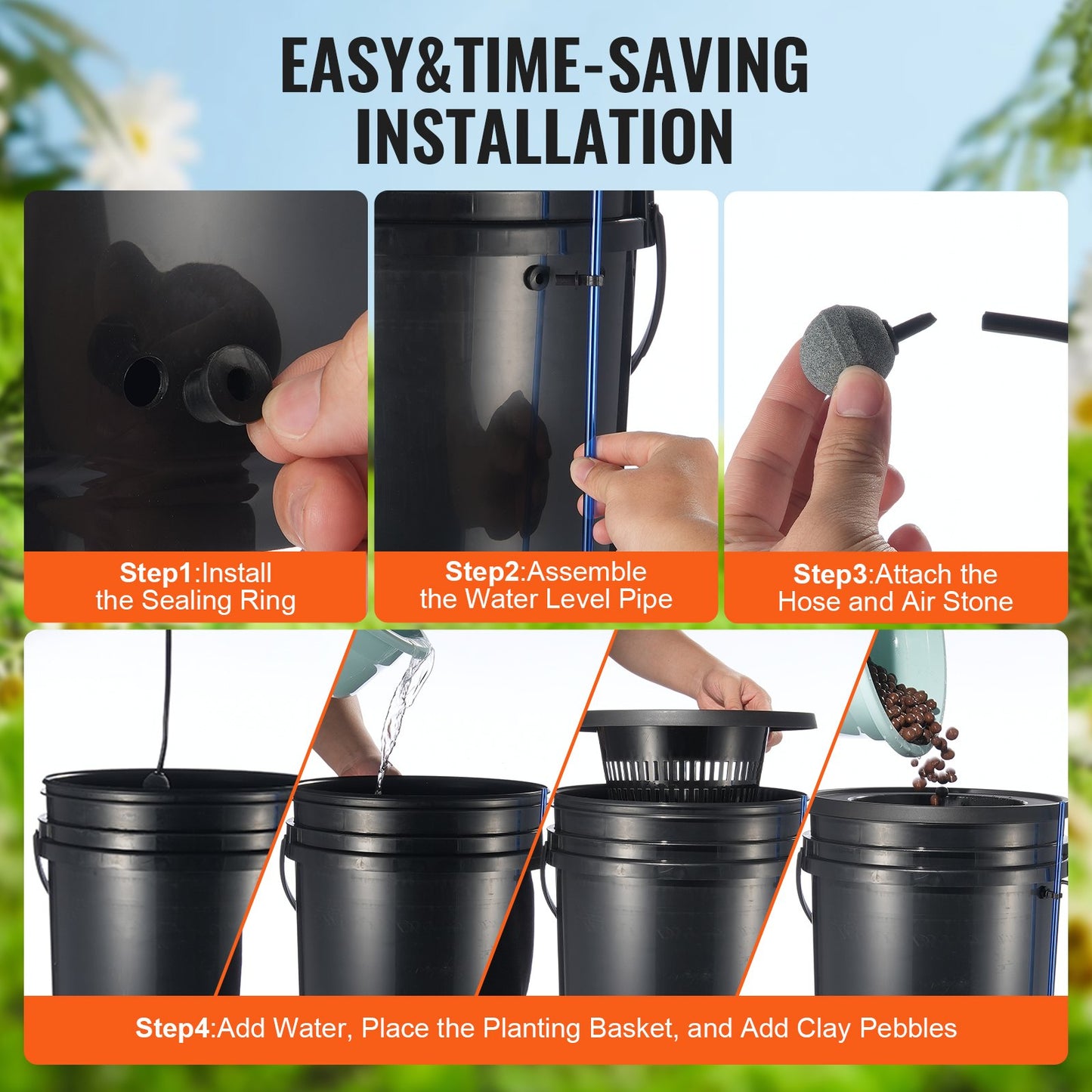 EASY&TIME-SAVING INSTALLATION

Step1:Install the Sealing Ring

Step2:Assemble the Water Level Pipe

Step3:Attach the Hose and Air Stone

Step4:Add Water, Place the Planting Basket, and Add Clay Pebbles