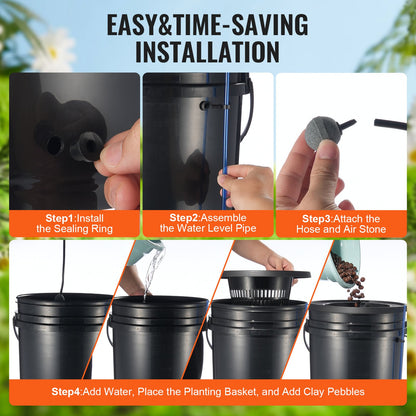 EASY&TIME-SAVING INSTALLATION

Step1:Install the Sealing Ring

Step2:Assemble the Water Level Pipe

Step3:Attach the Hose and Air Stone

Step4:Add Water, Place the Planting Basket, and Add Clay Pebbles