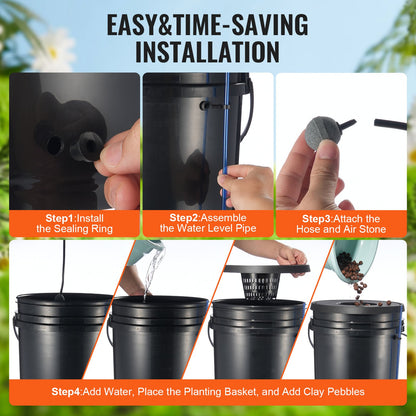 EASY&TIME-SAVING INSTALLATION

Step1:Install the Sealing Ring

Step2:Assemble the Water Level Pipe

Step3:Attach the Hose and Air Stone

Step4:Add Water, Place the Planting Basket, and Add Clay Pebbles