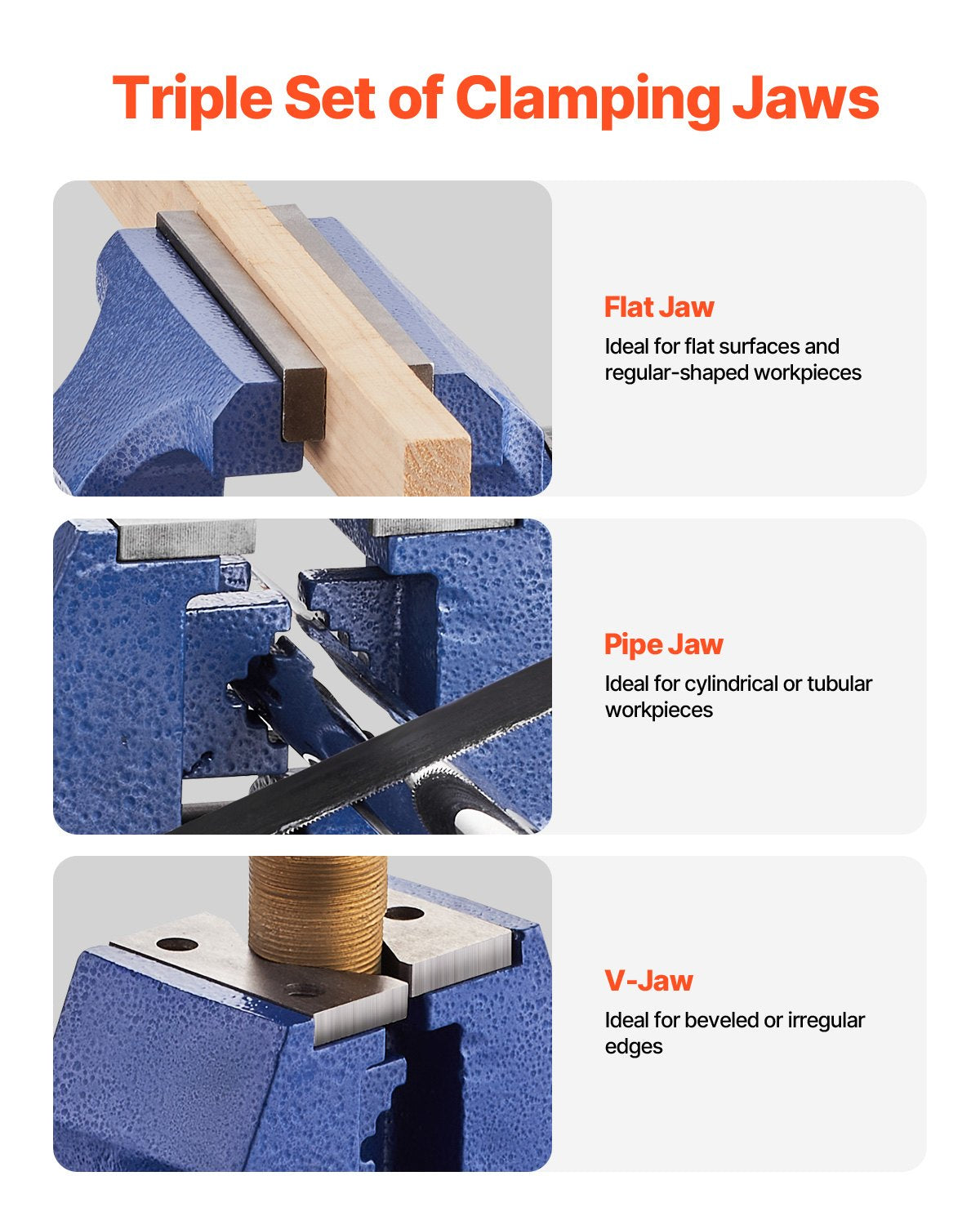 Triple Set of Clamping Jaws

Flat Jaw

Ideal for flat surfaces and regular-shaped workpieces

Pipe Jaw

Ideal for cylindrical or tubular workpieces

V-Jaw

Ideal for beveled or irregular edges