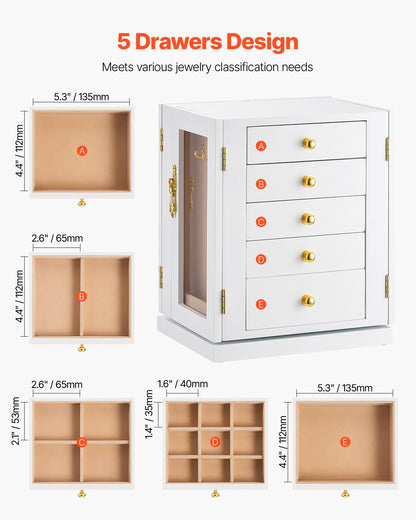 5 Drawers Design

Meets various jewelry classification needs

5.3" / 135mm

4.4" / 112mm

A

A

B

C

D

E

2.6" / 65mm

4.4" / 112mm

B

2.6" / 65mm

2.1" / 53mm

C

1.6" / 40mm

1.4" / 35mm

D

5.3" / 135mm

4.4" / 112mm

E