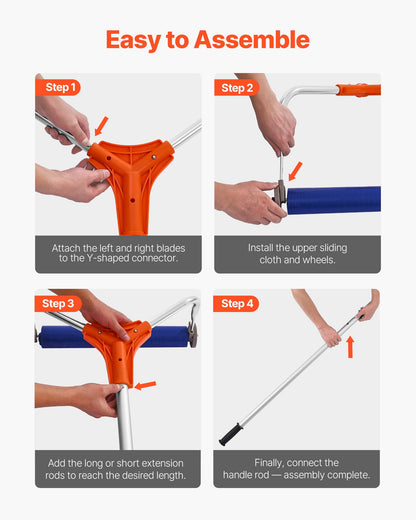 Easy to Assemble

Step 1

Attach the left and right blades to the Y-shaped connector.

Step 2

Install the upper sliding cloth and wheels.

Step 3

Add the long or short extension rods to reach the desired length.

Step 4

Finally, connect the handle rod — assembly complete.