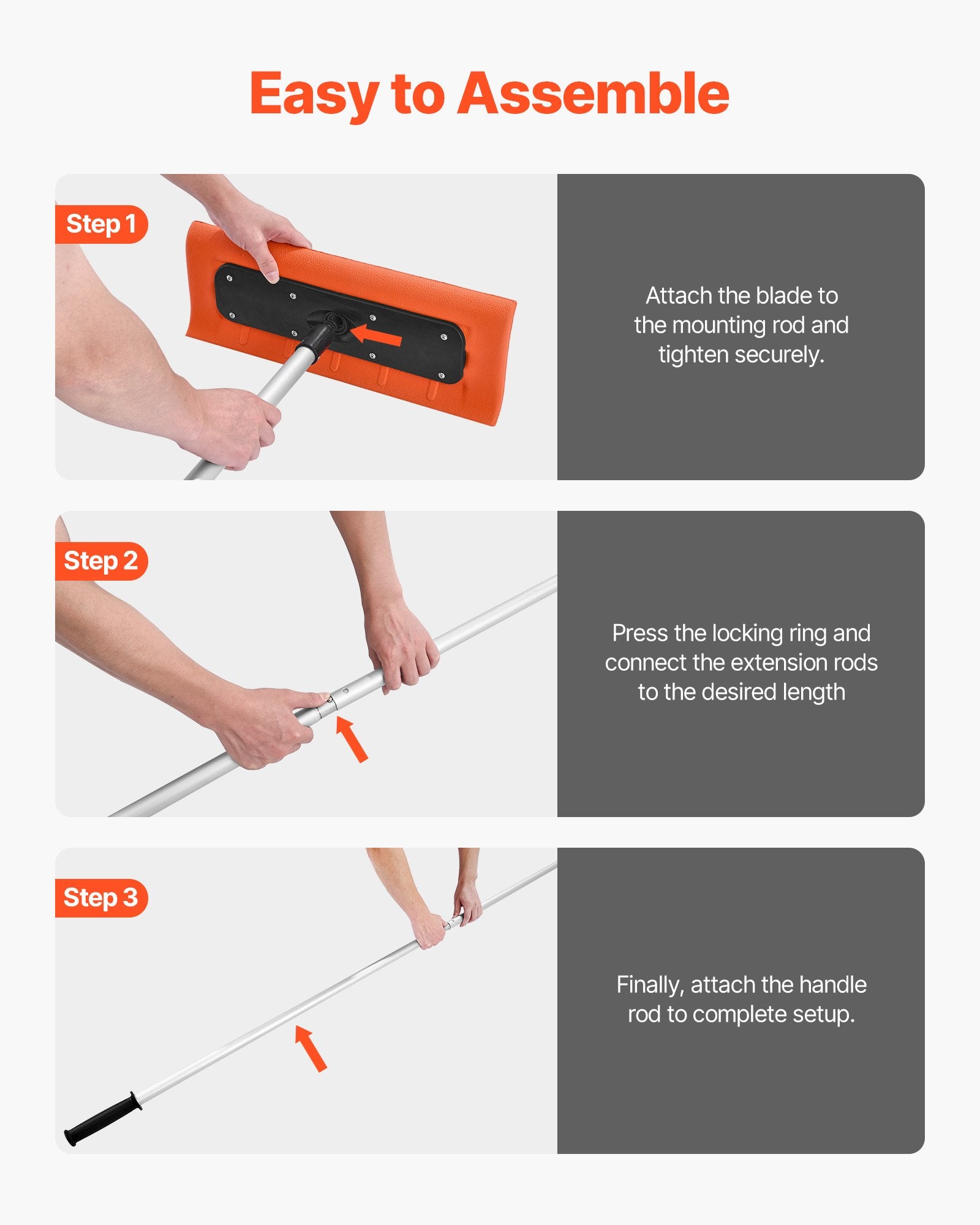 Easy to Assemble

Step 1

Attach the blade to the mounting rod and tighten securely.

Step 2

Press the locking ring and connect the extension rods to the desired length

Step 3

Finally, attach the handle rod to complete setup.