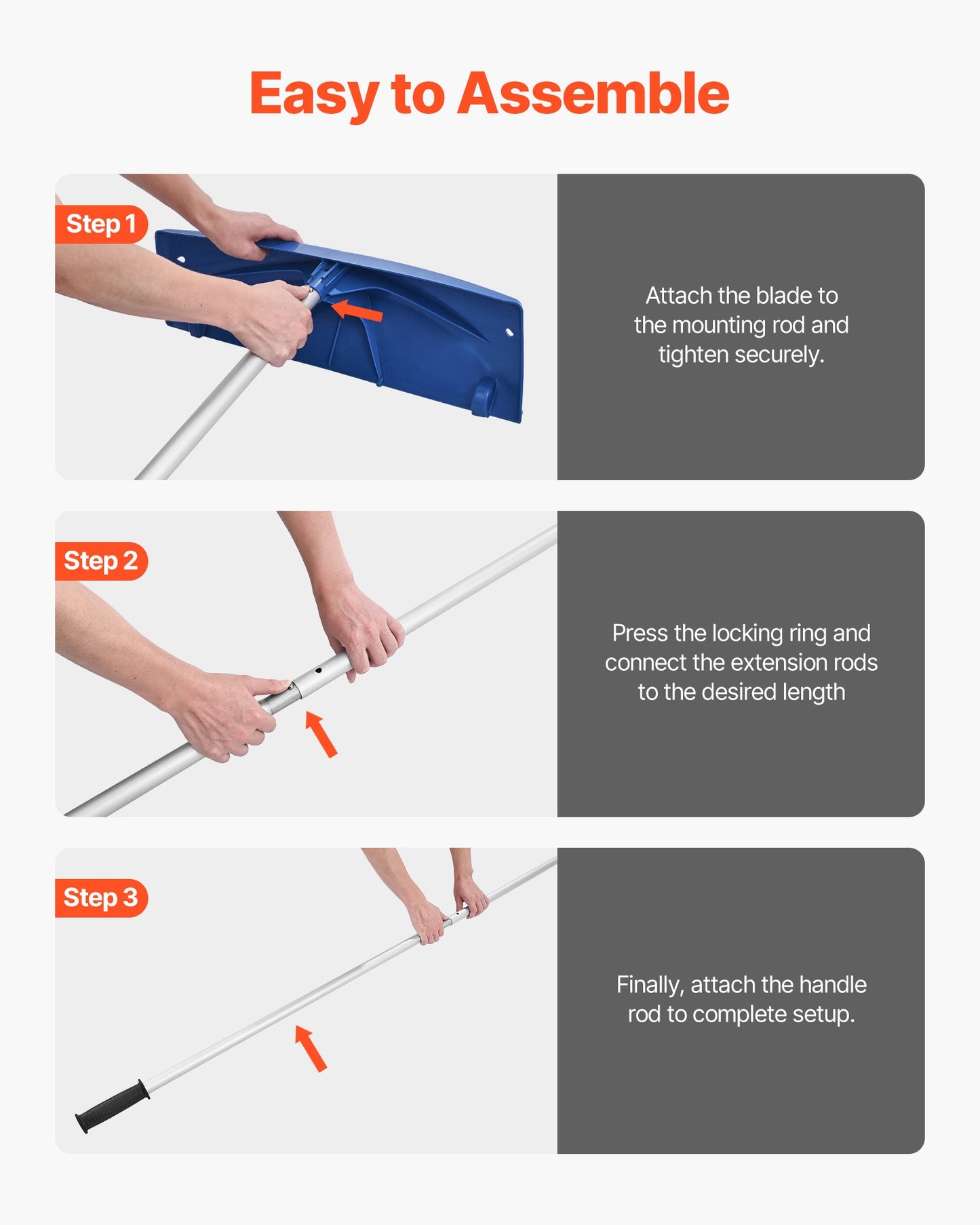 Easy to Assemble

Step 1

Attach the blade to the mounting rod and tighten securely.

Step 2

Press the locking ring and connect the extension rods to the desired length

Step 3

Finally, attach the handle rod to complete setup.