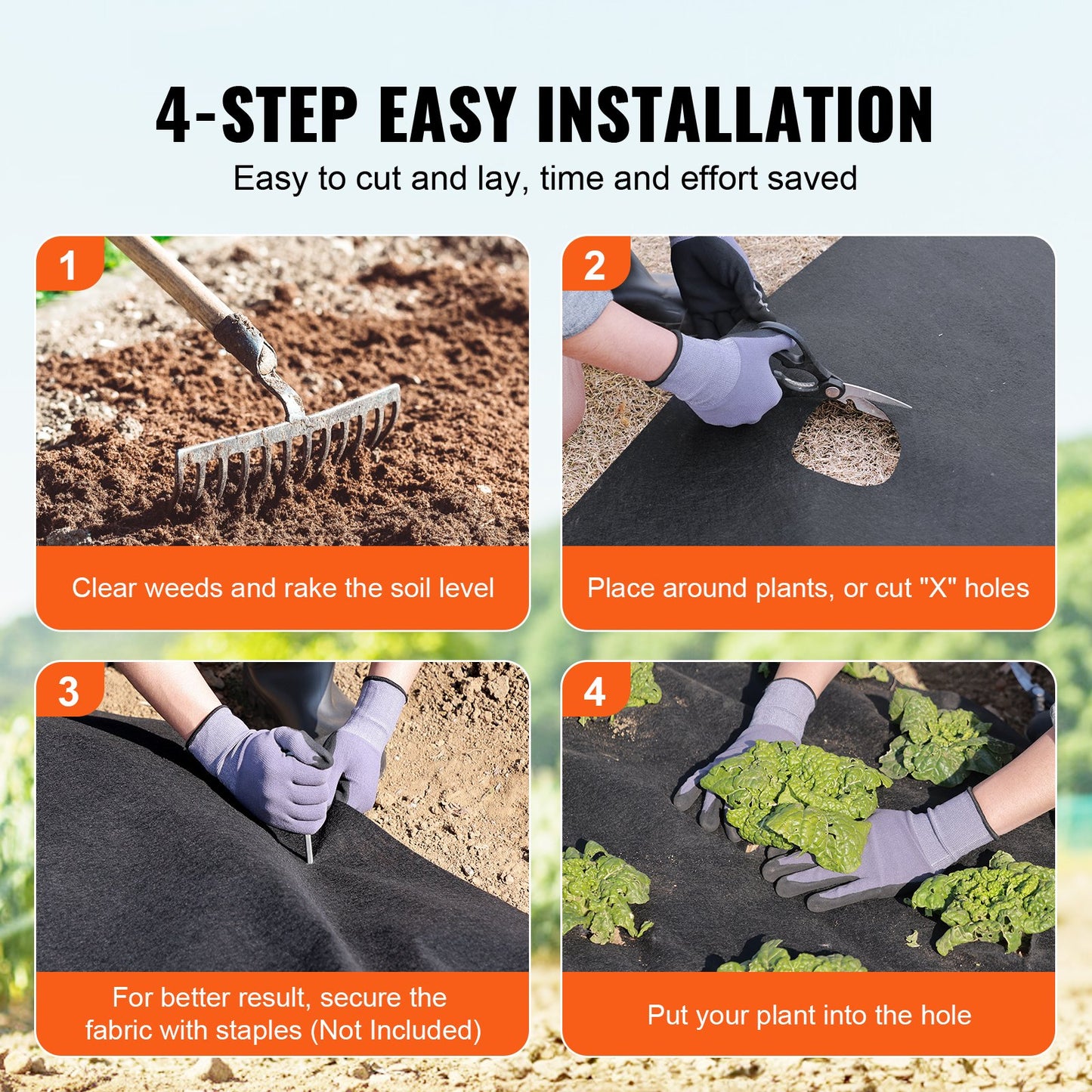 4-STEP EASY INSTALLATION

Easy to cut and lay, time and effort saved

1

Clear weeds and rake the soil level

2

Place around plants, or cut "X" holes

3

For better result, secure the fabric with staples (Not Included)

4

Put your plant into the hole