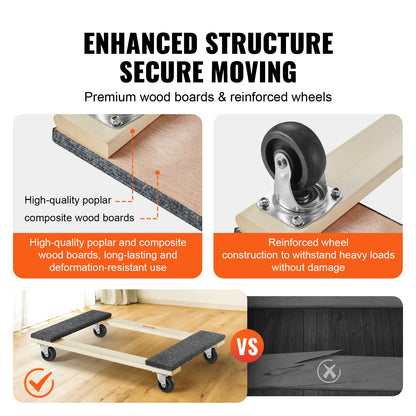 ENHANCED STRUCTURE
SECURE MOVING

Premium wood boards & reinforced wheels

High-quality poplar

composite wood boards

High-quality poplar and composite wood boards, long-lasting and deformation-resistant use

Reinforced wheel construction to withstand heavy loads without damage

VS