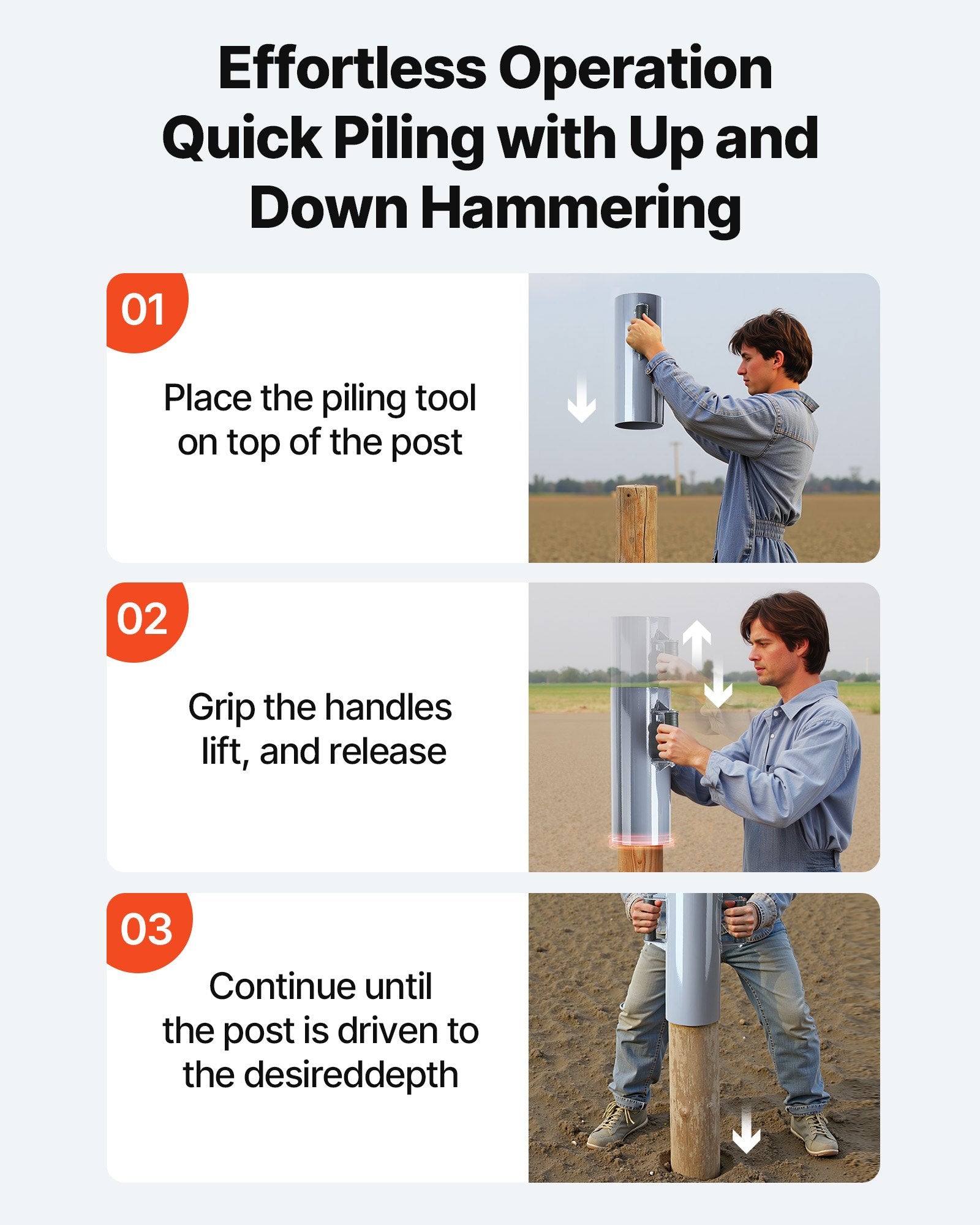 Effortless Operation
Quick Piling with Up and Down Hammering

01

Place the piling tool on top of the post

02

Grip the handles lift, and release

03

Continue until the post is driven to the desireddepth