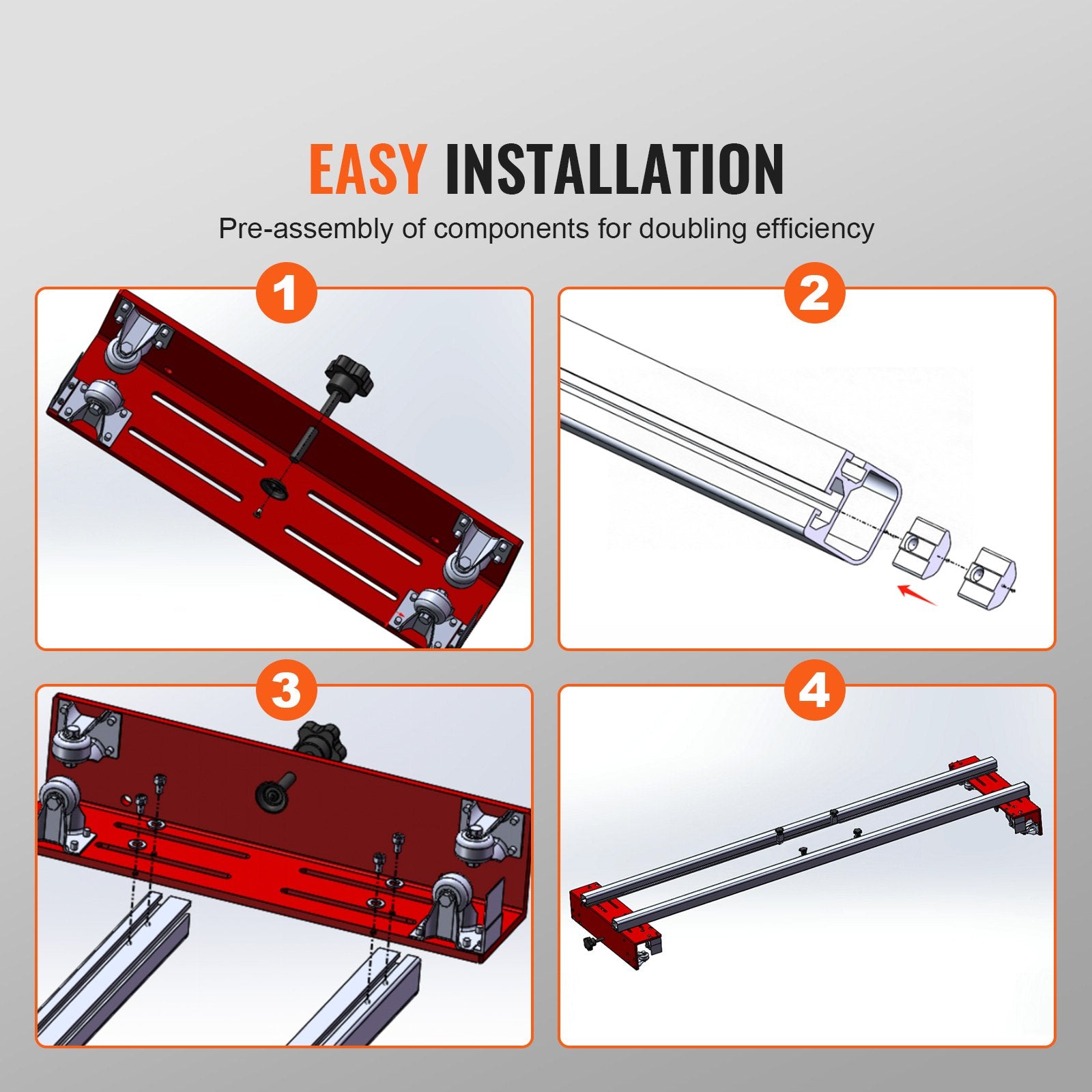 EASY INSTALLATION

Pre-assembly of components for doubling efficiency

1

2

3

4