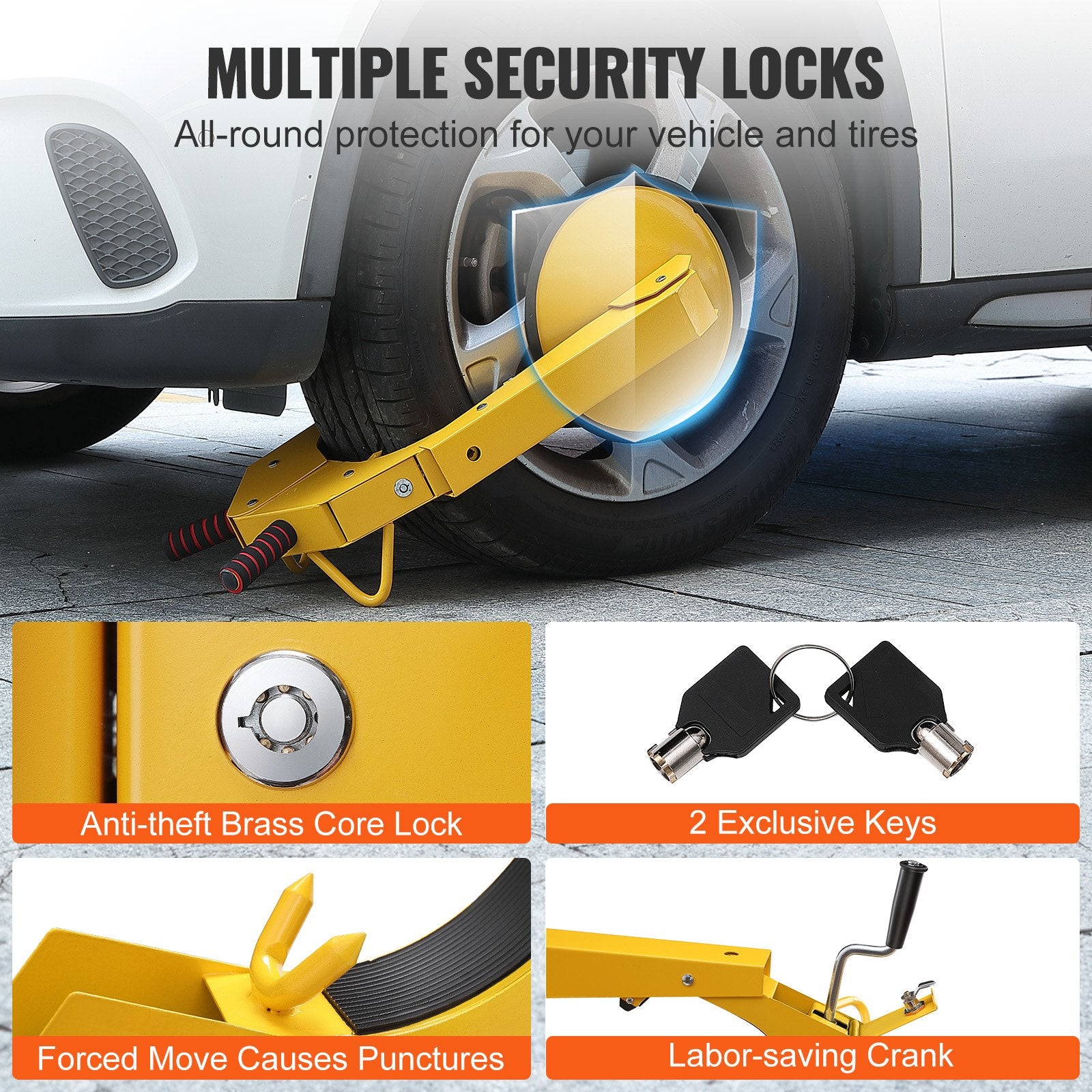 MULTIPLE SECURITY LOCKS

All-round protection for your vehicle and tires

Anti-theft Brass Core Lock

2 Exclusive Keys

Forced Move Causes Punctures

Labor-saving Crank