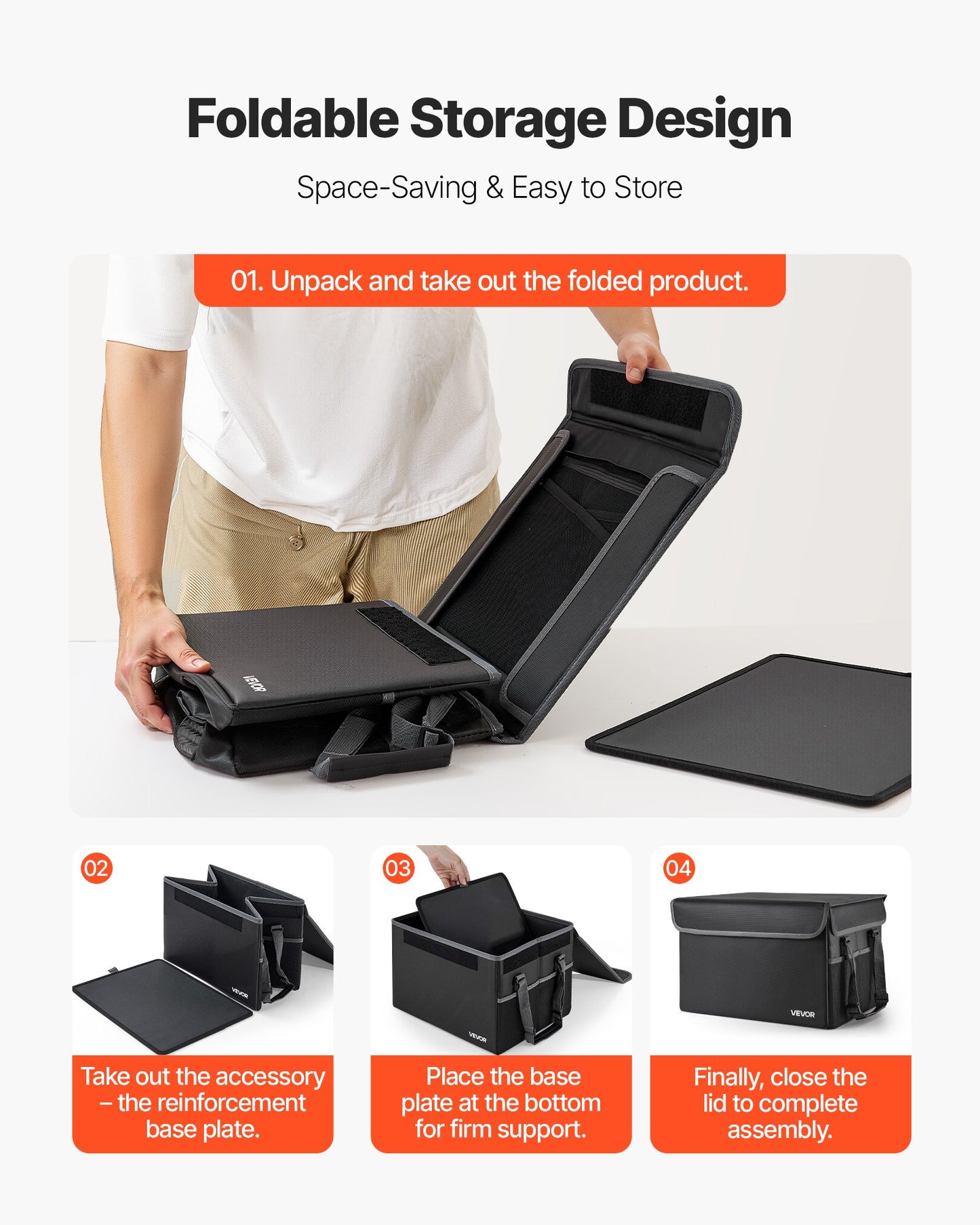 Foldable Storage Design

Space-Saving & Easy to Store

01. Unpack and take out the folded product.

VEVOR

02

VEVOR

Take out the accessory – the reinforcement base plate.

03

VEVOR

Place the base plate at the bottom for firm support.

04

VEVOR

Finally, close the lid to complete assembly.