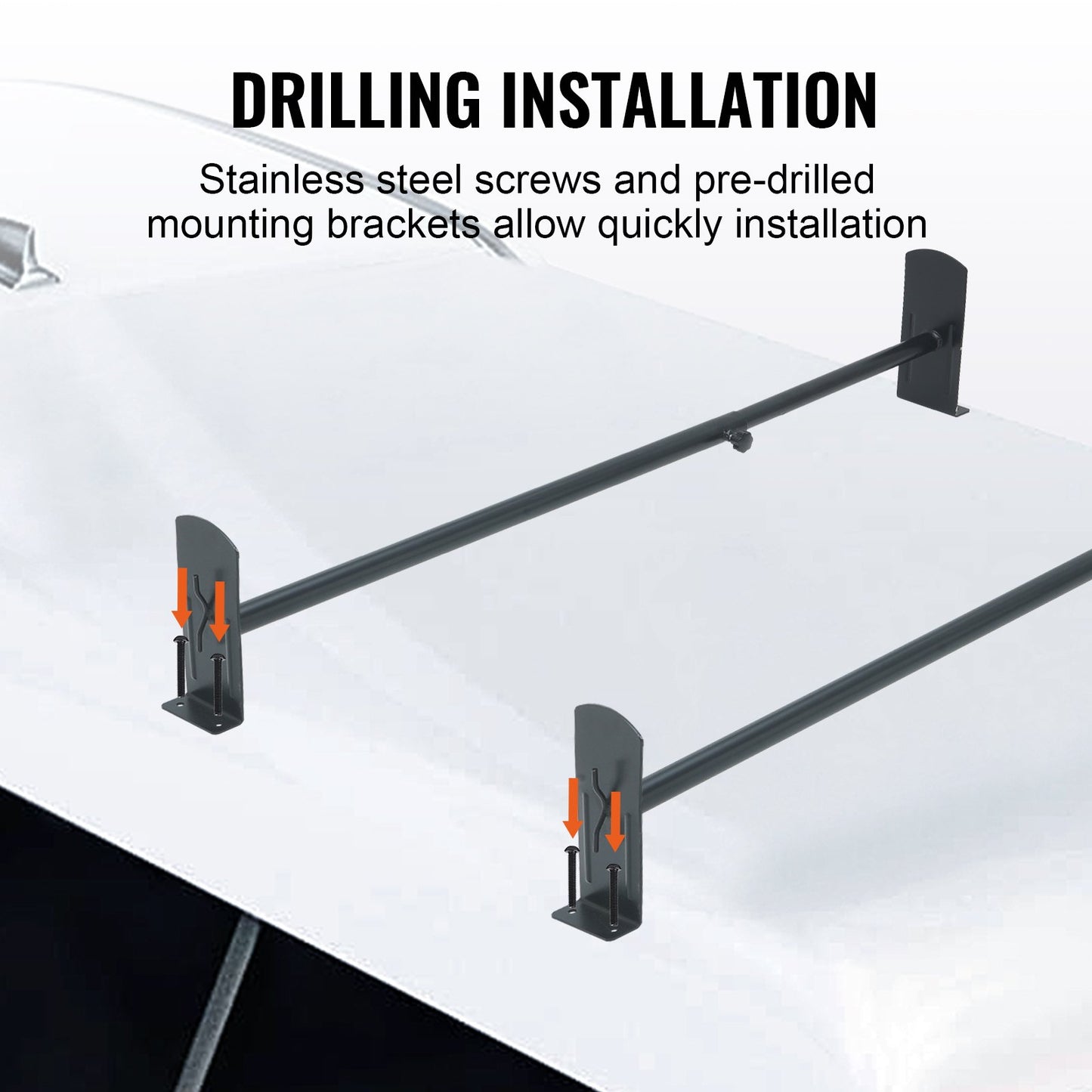 DRILLING INSTALLATION

Stainless steel screws and pre-drilled mounting brackets allow quickly installation