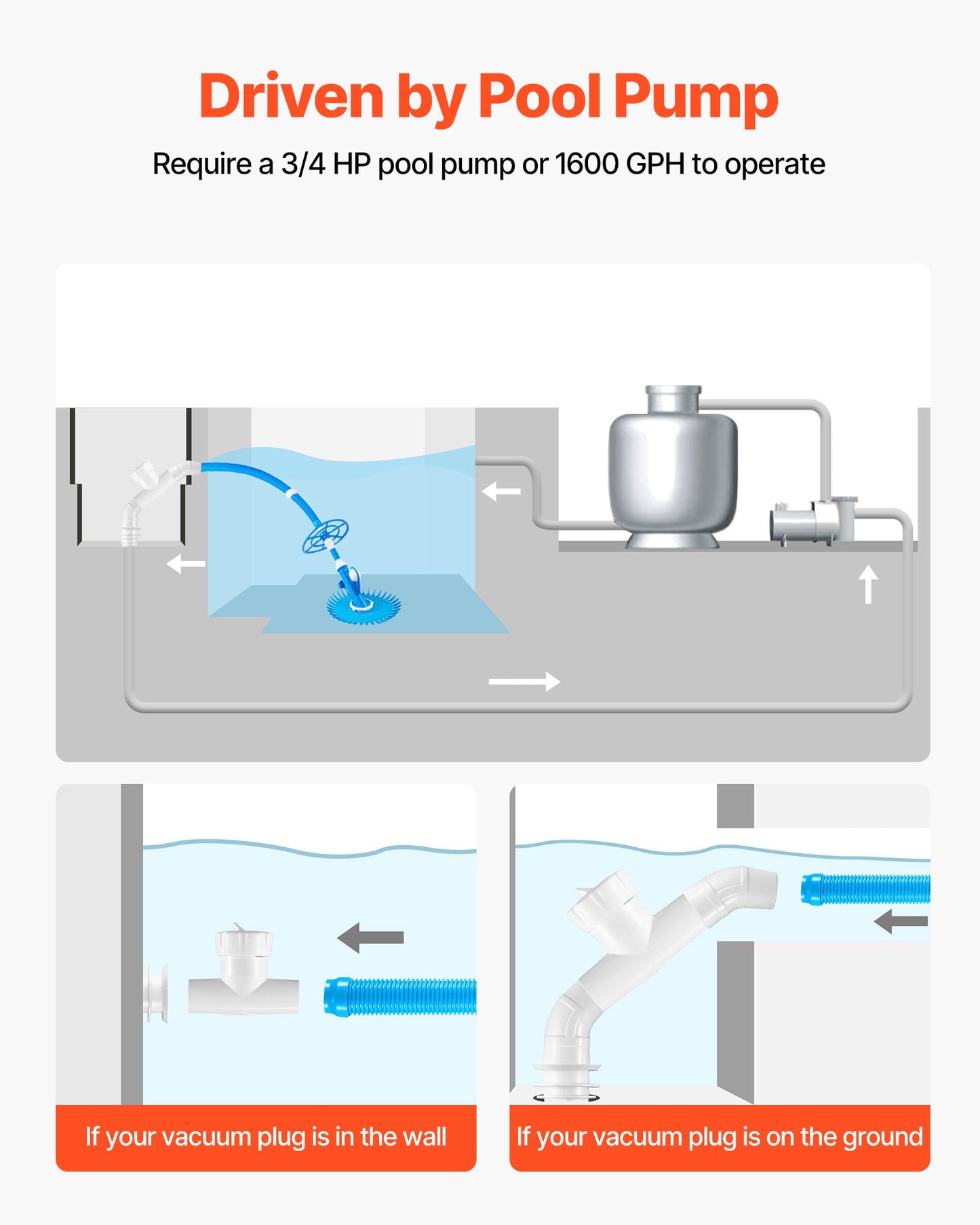 Driven by Pool Pump

Require a 3/4 HP pool pump or 1600 GPH to operate

If your vacuum plug is in the wall

If your vacuum plug is on the ground